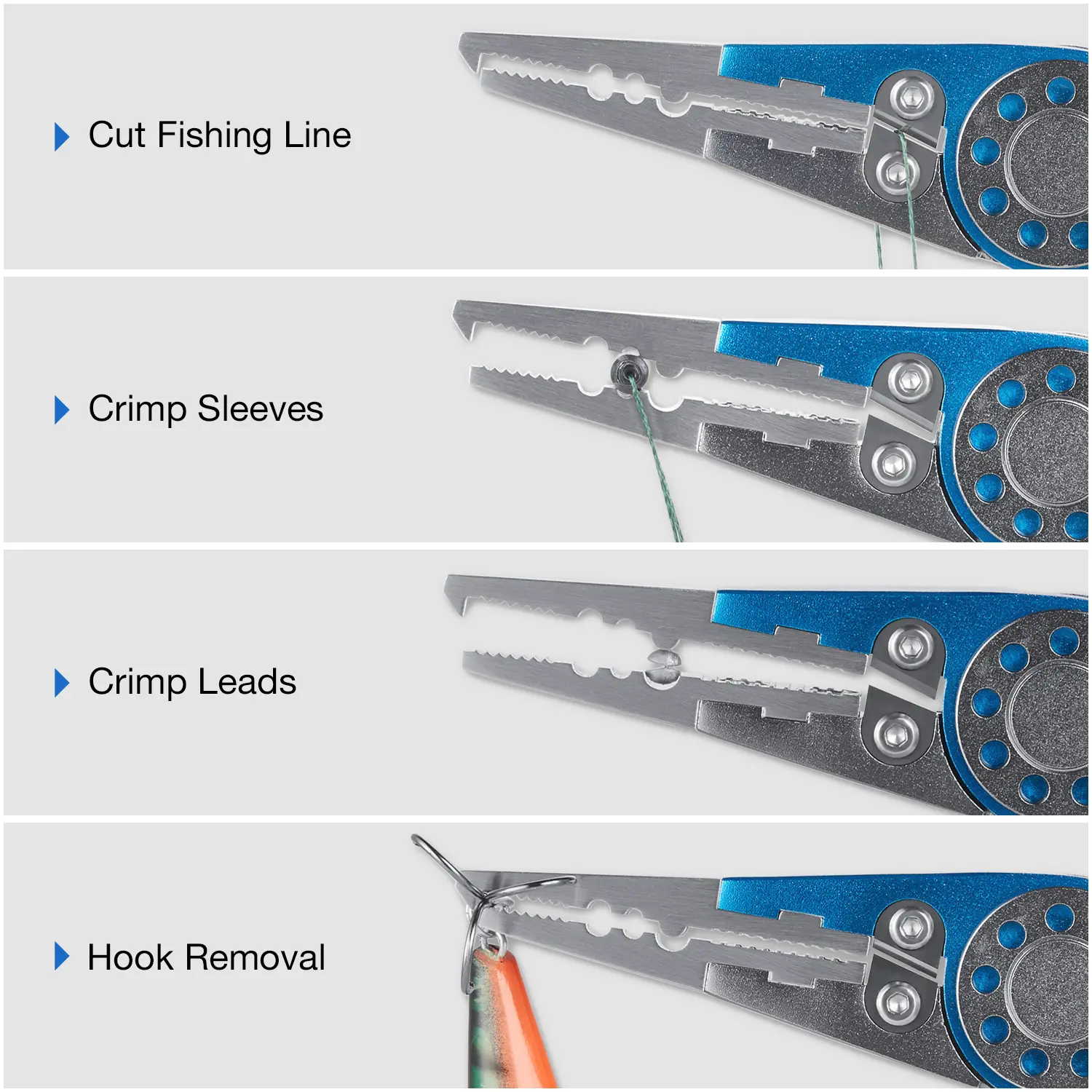 Cut Fishing Line

Crimp Sleeves

Crimp Leads

Hook Removal