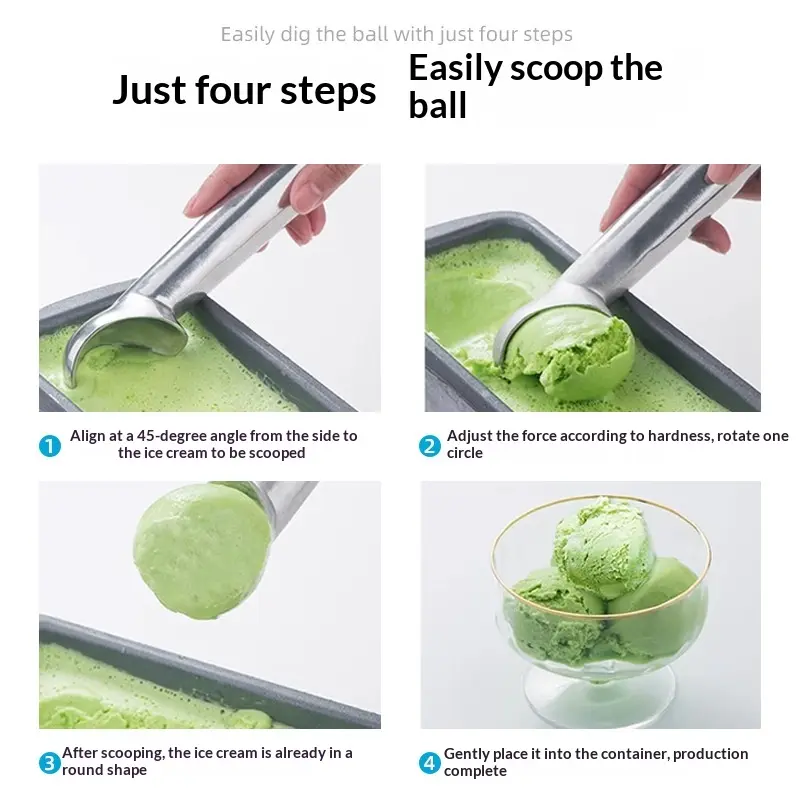 Easily dig the ball with just four steps

Just four steps

Easily scoop the ball

1 Align at a 45-degree angle from the side to the ice cream to be scooped

2 Adjust the force according to hardness, rotate one circle

3 After scooping, the ice cream is already in a round shape

4 Gently place it into the container, production complete