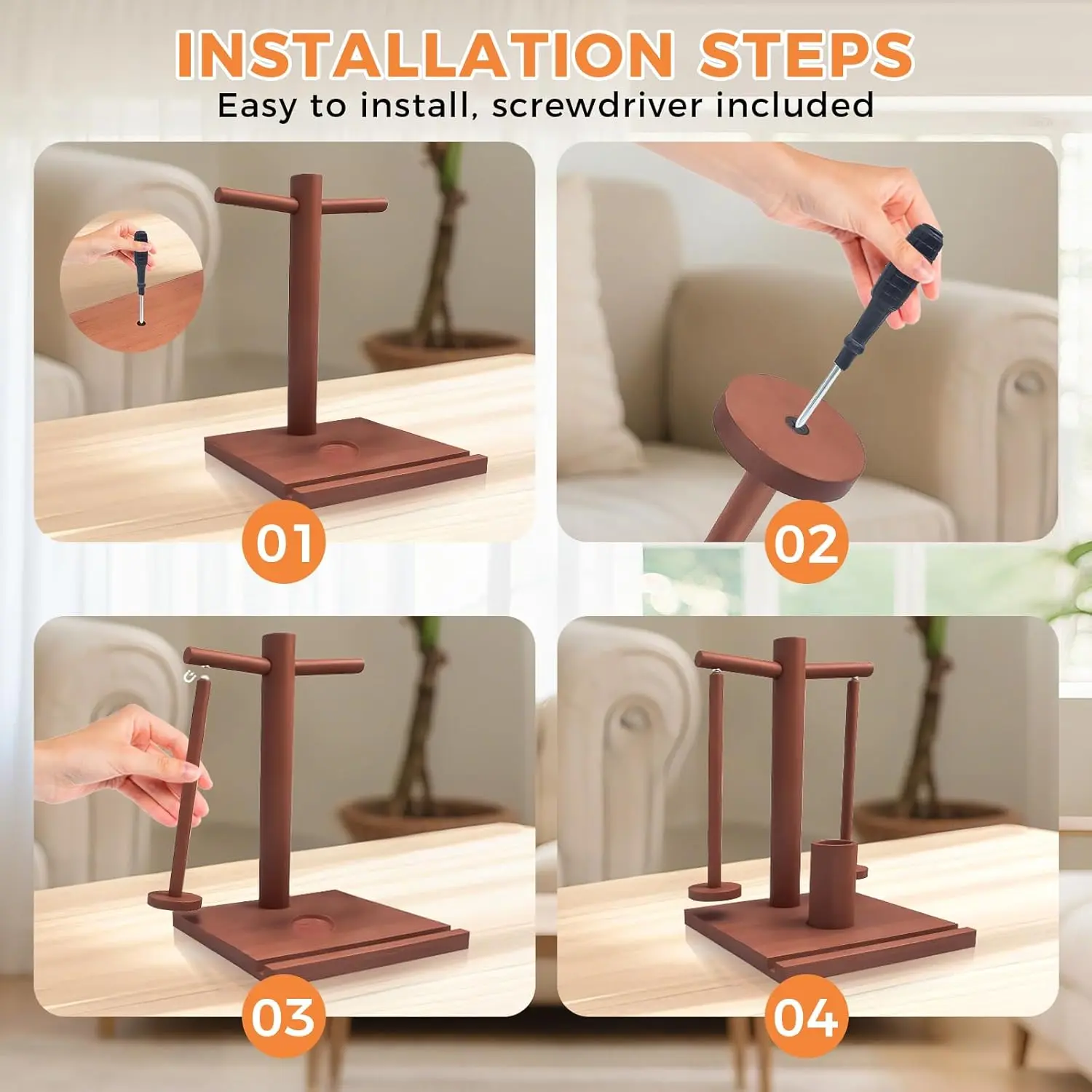 INSTALLATION STEPS
Easy to install, screwdriver included

01

02

03

04