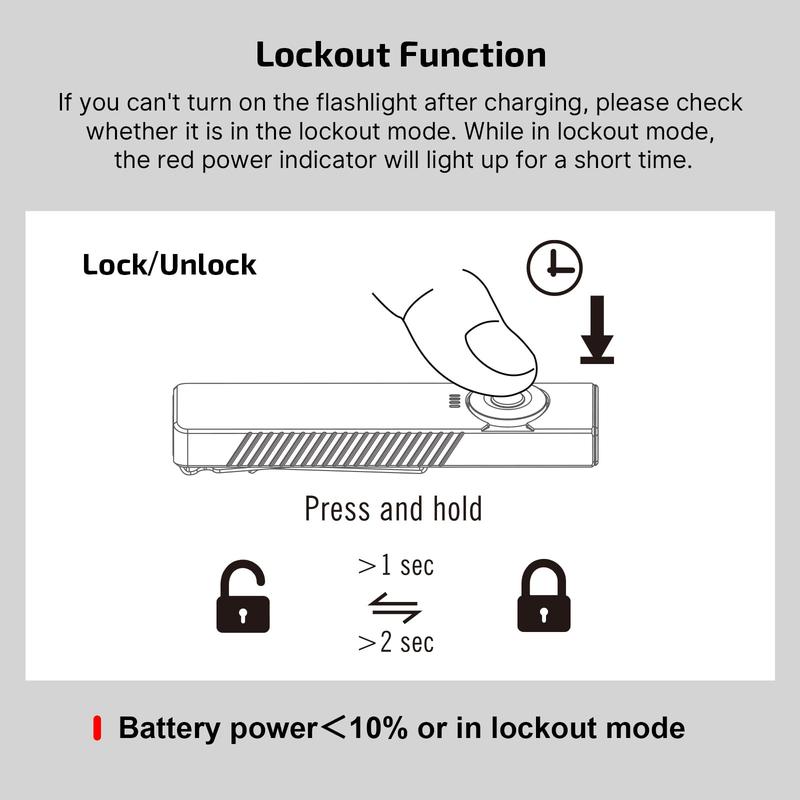 Lockout Function

If you can't turn on the flashlight after charging, please check whether it is in the lockout mode. While in lockout mode, the red power indicator will light up for a short time.

Lock/Unlock

Press and hold

>1 sec

>2 sec

Battery power＜10% or in lockout mode