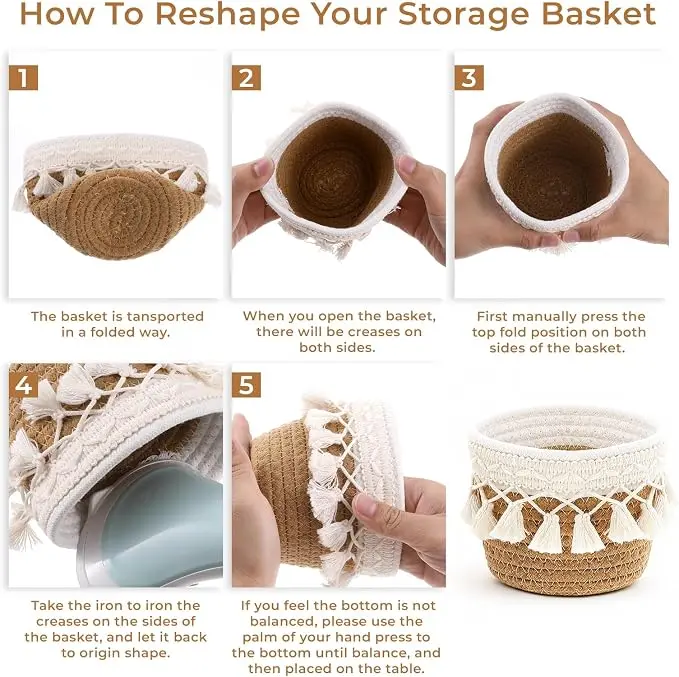 How To Reshape Your Storage Basket

1

The basket is tansported in a folded way.

2

When you open the basket, there will be creases on both sides.

3

First manually press the top fold position on both sides of the basket.

4

Take the iron to iron the creases on the sides of the basket, and let it back to origin shape.

5

If you feel the bottom is not balanced, please use the palm of your hand press to the bottom until balance, and then placed on the table.