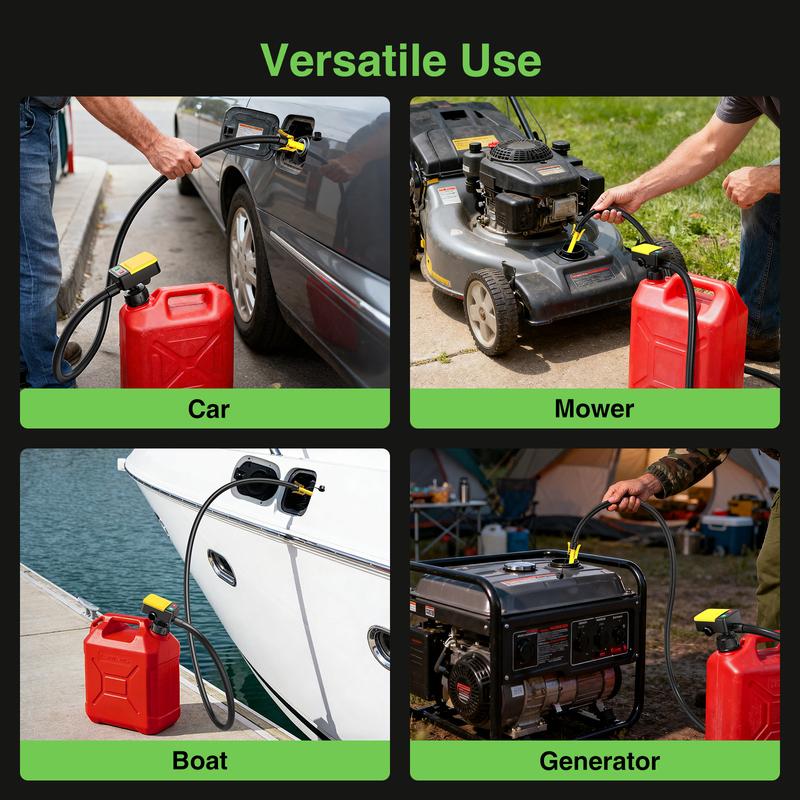 Versatile Use

Car

Mower

Boat

Generator