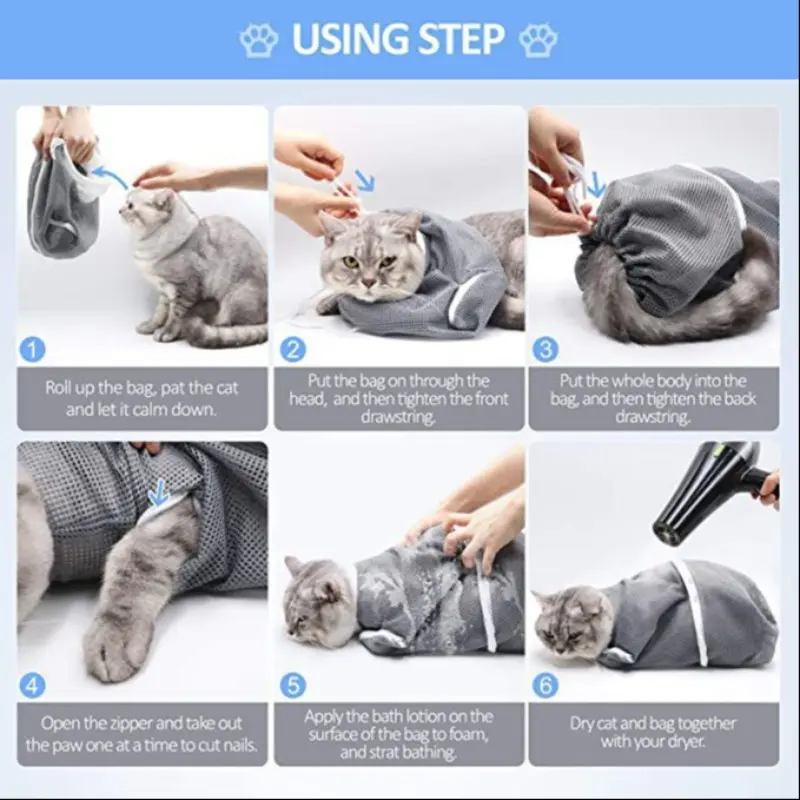 USING STEP

1
Roll up the bag, pat the cat and let it calm down.

2
Put the bag on through the head, and then tighten the front drawstring.

3
Put the whole body into the bag, and then tighten the back drawstring.

4
Open the zipper and take out the paw one at a time to cut nails.

5
Apply the bath lotion on the surface of the bag to foam, and strat bathing.

6
Dry cat and bag together with your dryer.