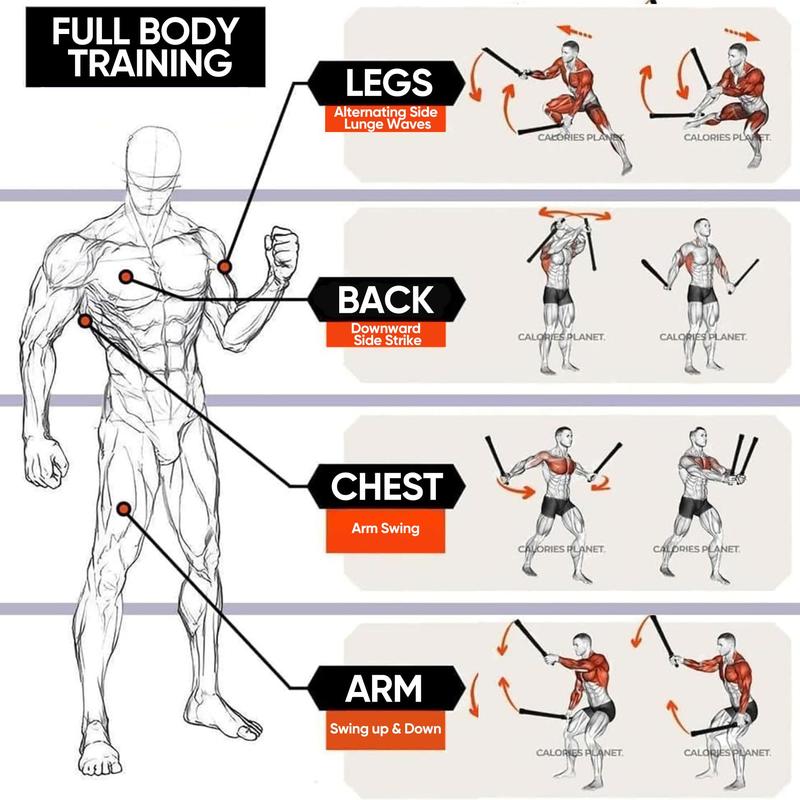 FULL BODY TRAINING

LEGS
Alternating Side Lunge Waves

CALORIES PLANET.
CALORIES PLANET.

BACK
Downward Side Strike

CALORIES PLANET.
CALORIES PLANET.

CHEST
Arm Swing

CALORIES PLANET.
CALORIES PLANET.

ARM
Swing up & Down

CALORIES PLANET.
CALORIES PLANET.