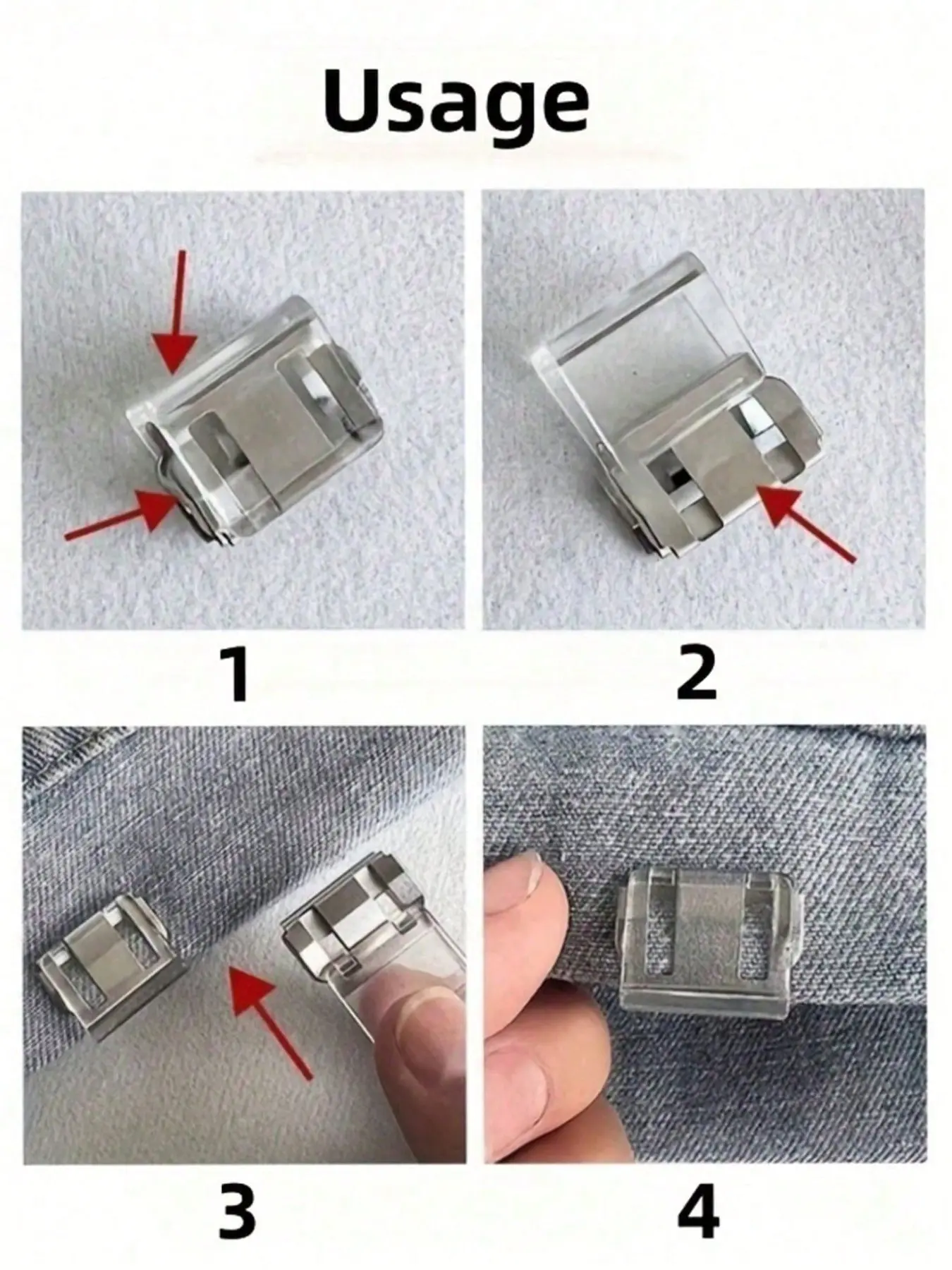 Usage

1

2

3

4