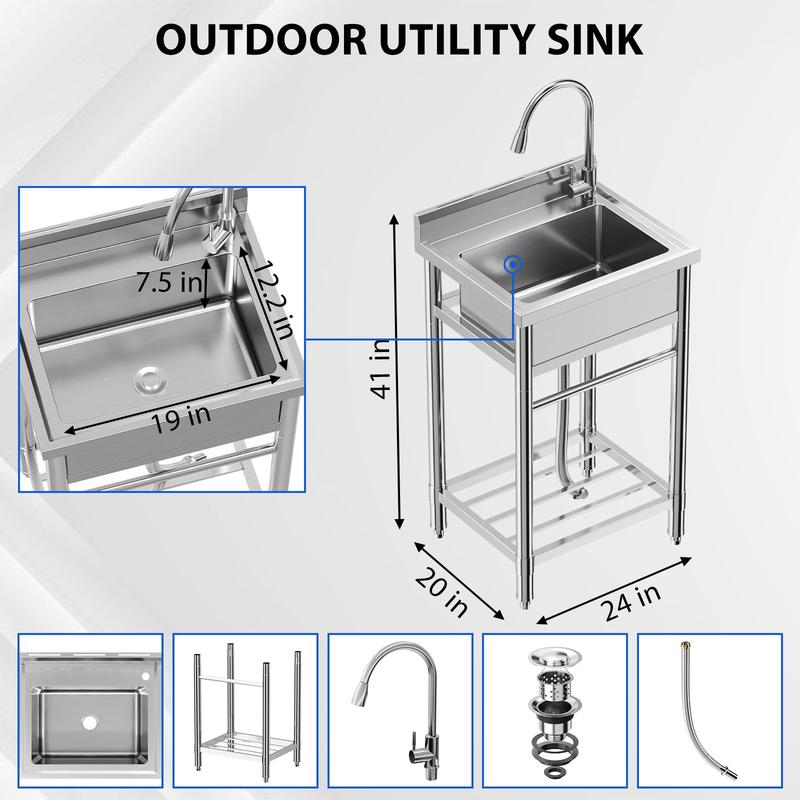 OUTDOOR UTILITY SINK

7.5 in

12.2 in

19 in

41 in

20 in

24 in