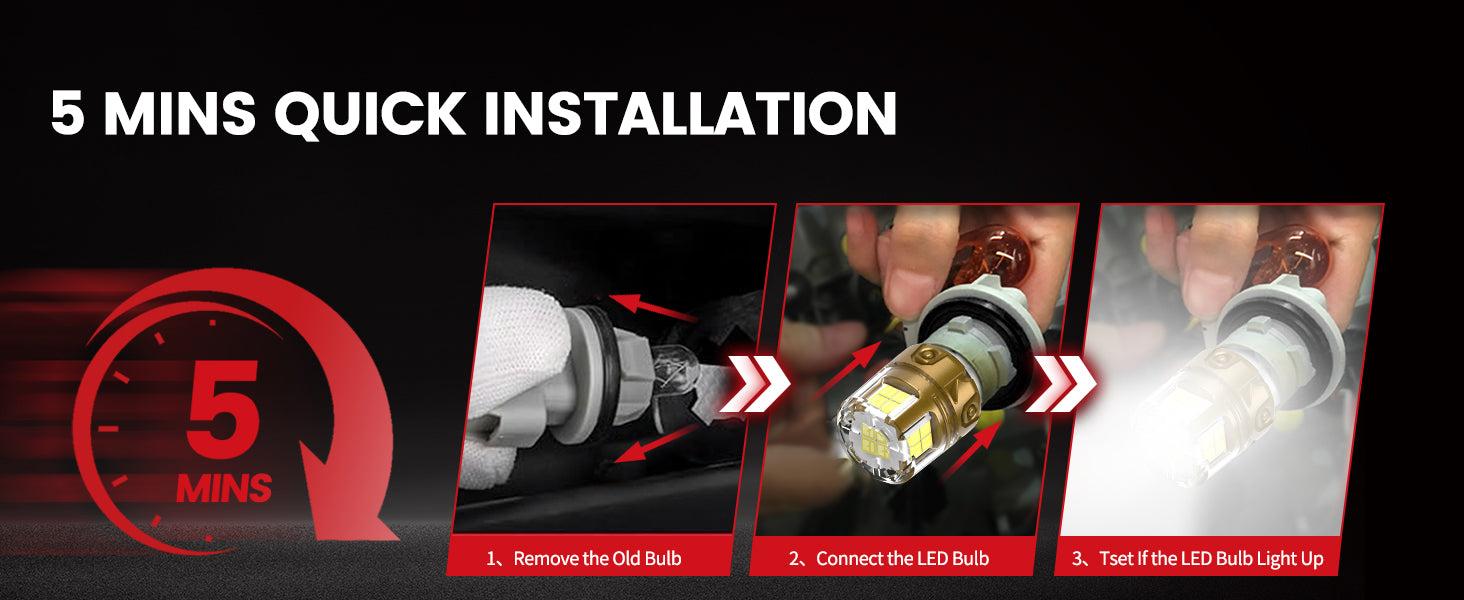 5 MINS QUICK INSTALLATION

5
MINS

1、Remove the Old Bulb

2、Connect the LED Bulb

3、Tset If the LED Bulb Light Up