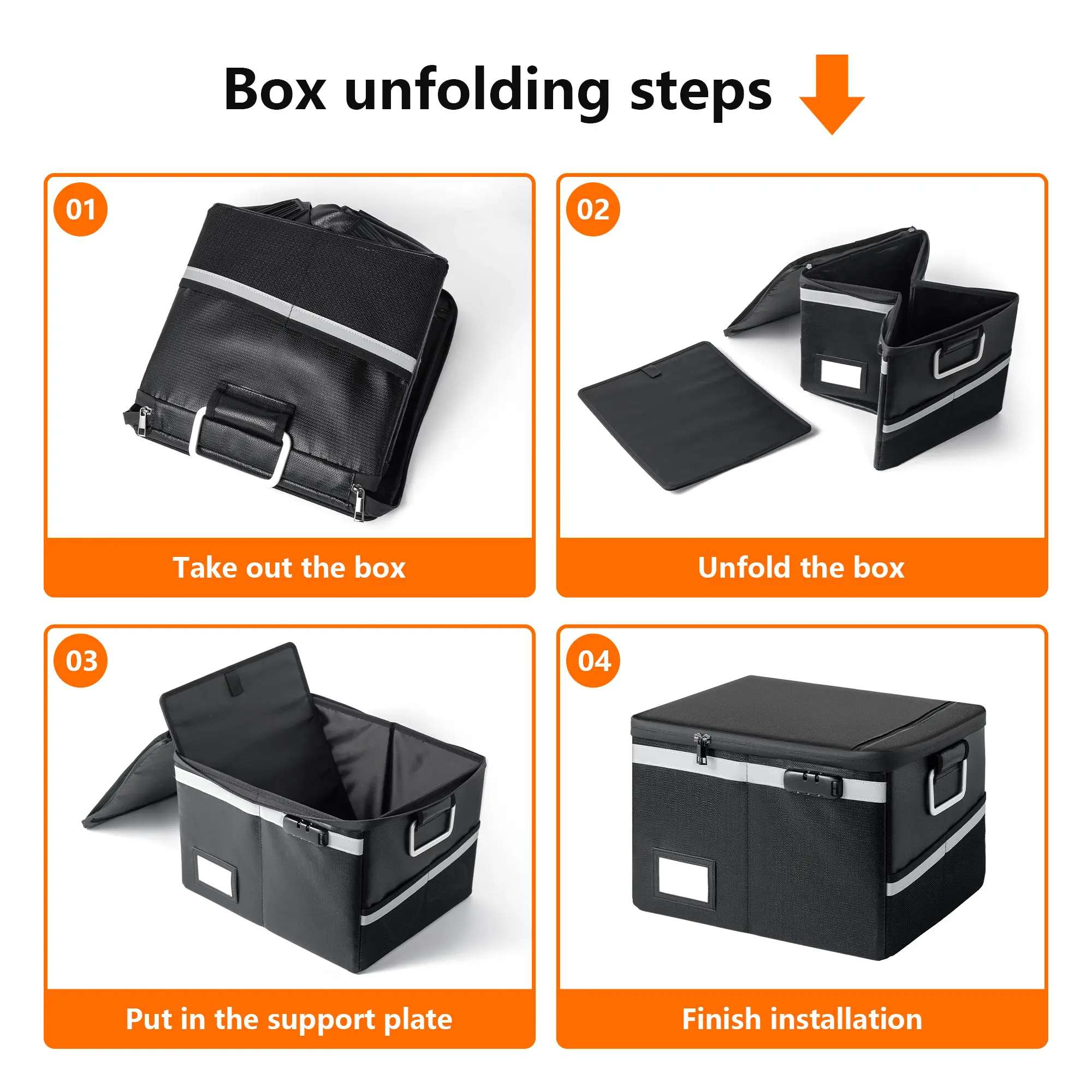 Box unfolding steps

01

Take out the box

02

Unfold the box

03

Put in the support plate

04

Finish installation