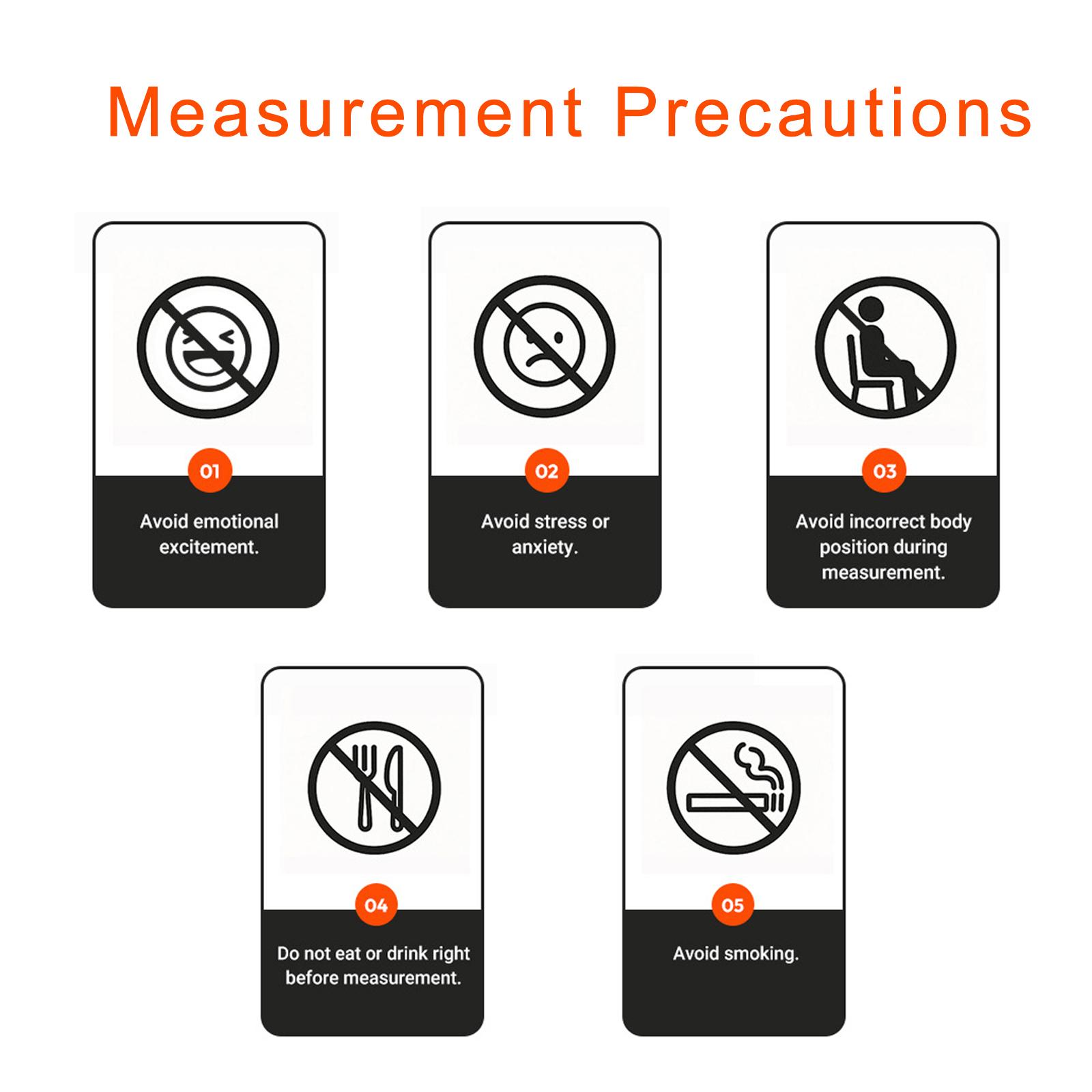 Measurement Precautions

01
Avoid emotional excitement.

02
Avoid stress or anxiety.

03
Avoid incorrect body position during measurement.

04
Do not eat or drink right before measurement.

05
Avoid smoking.