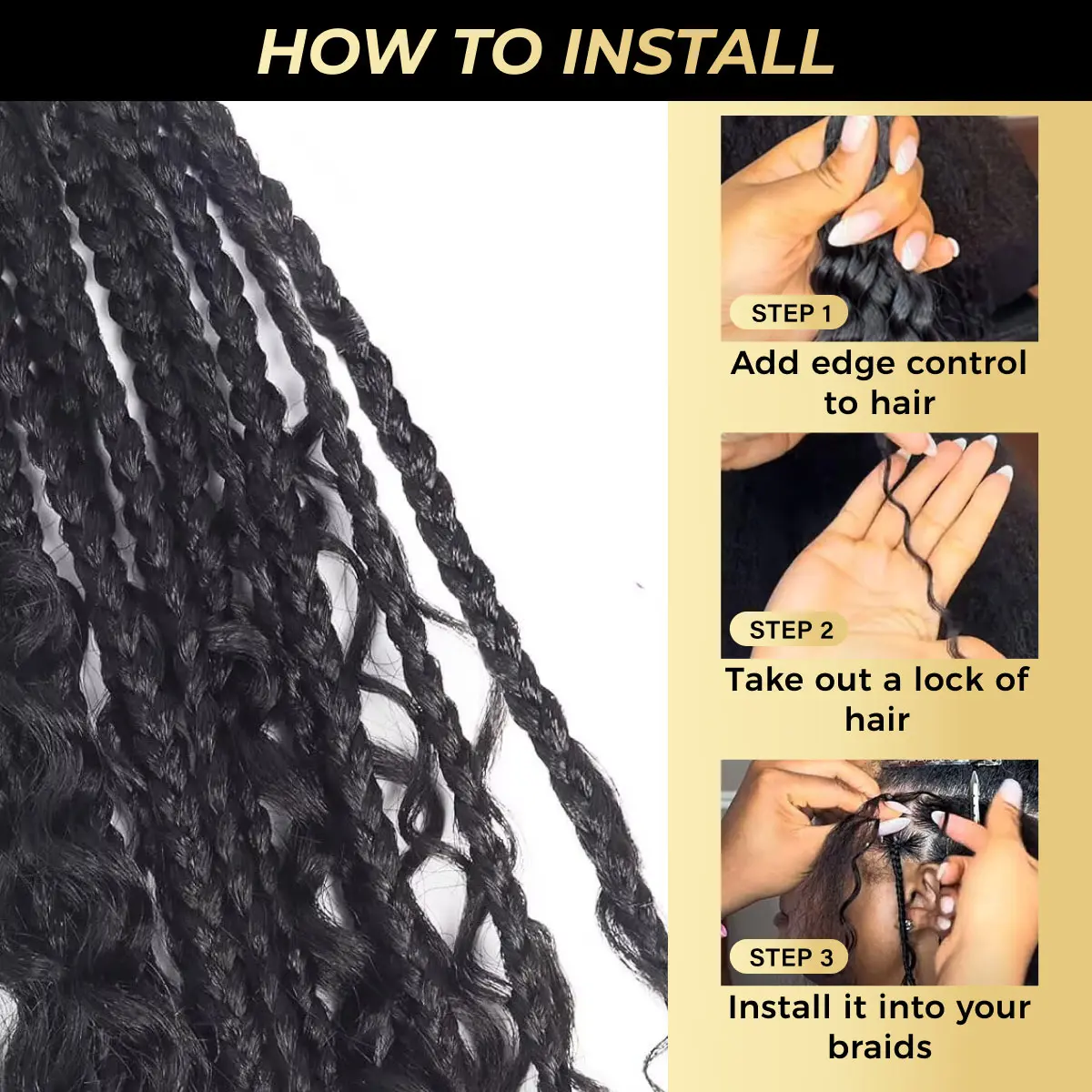 HOW TO INSTALL

STEP 1

Add edge control to hair

STEP 2

Take out a lock of hair

STEP 3

Install it into your braids