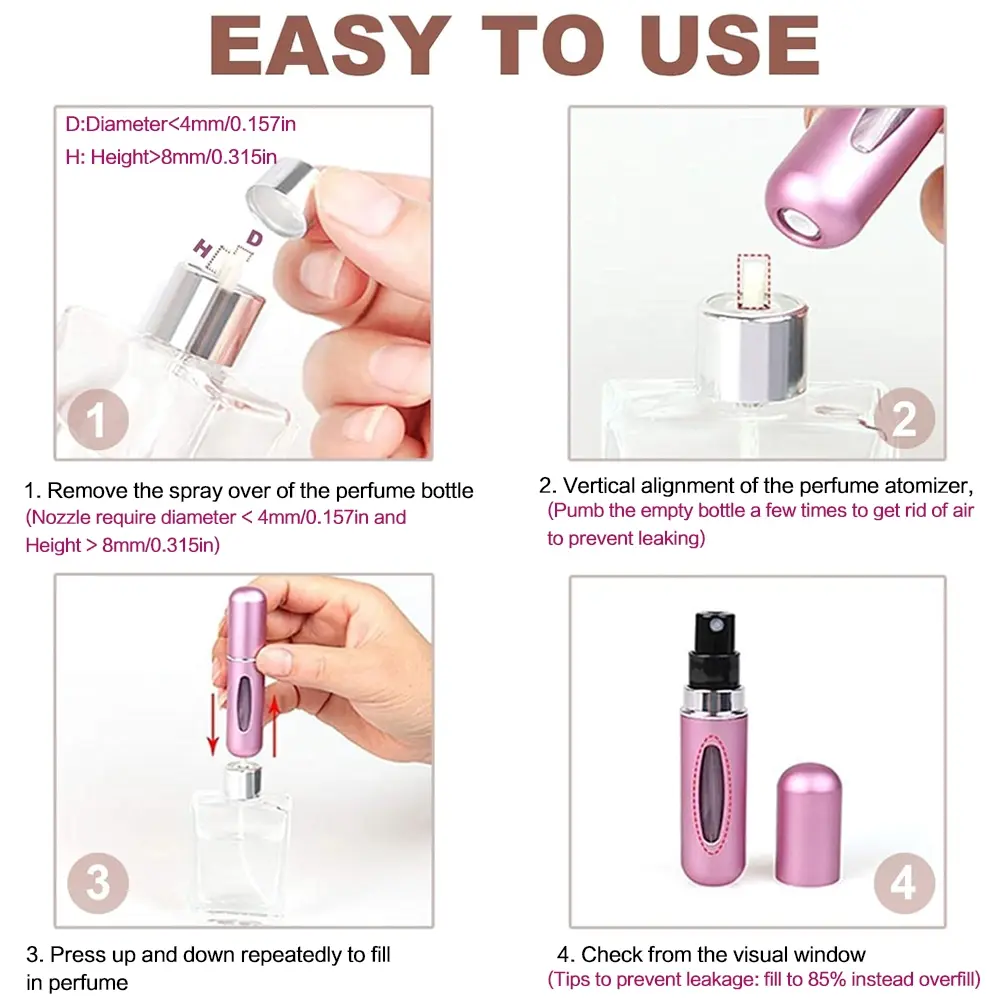 EASY TO USE

D:Diameter<4mm/0.157in
H: Height>8mm/0.315in

H D

1

1. Remove the spray over of the perfume bottle
(Nozzle require diameter < 4mm/0.157in and Height > 8mm/0.315in)

2

2. Vertical alignment of the perfume atomizer,
(Pumb the empty bottle a few times to get rid of air to prevent leaking)

3

3. Press up and down repeatedly to fill in perfume

4

4. Check from the visual window
(Tips to prevent leakage: fill to 85% instead overfill)