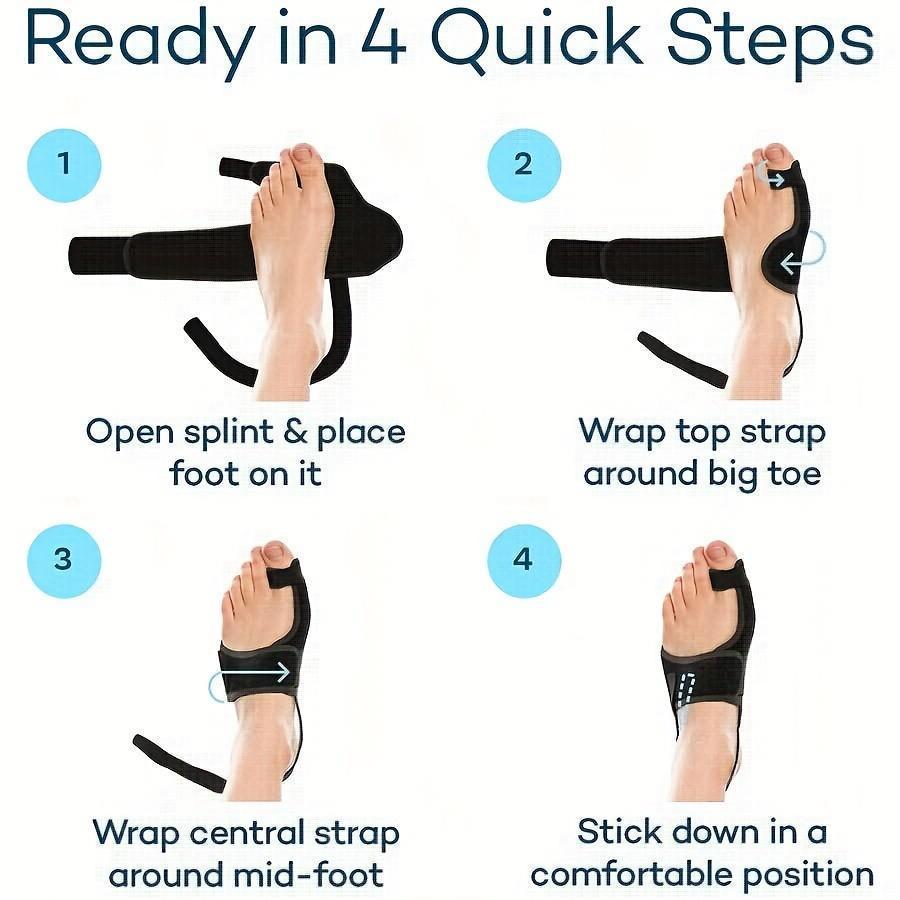 Ready in 4 Quick Steps

1

Open splint & place foot on it

2

Wrap top strap around big toe

3

Wrap central strap around mid-foot

4

Stick down in a comfortable position