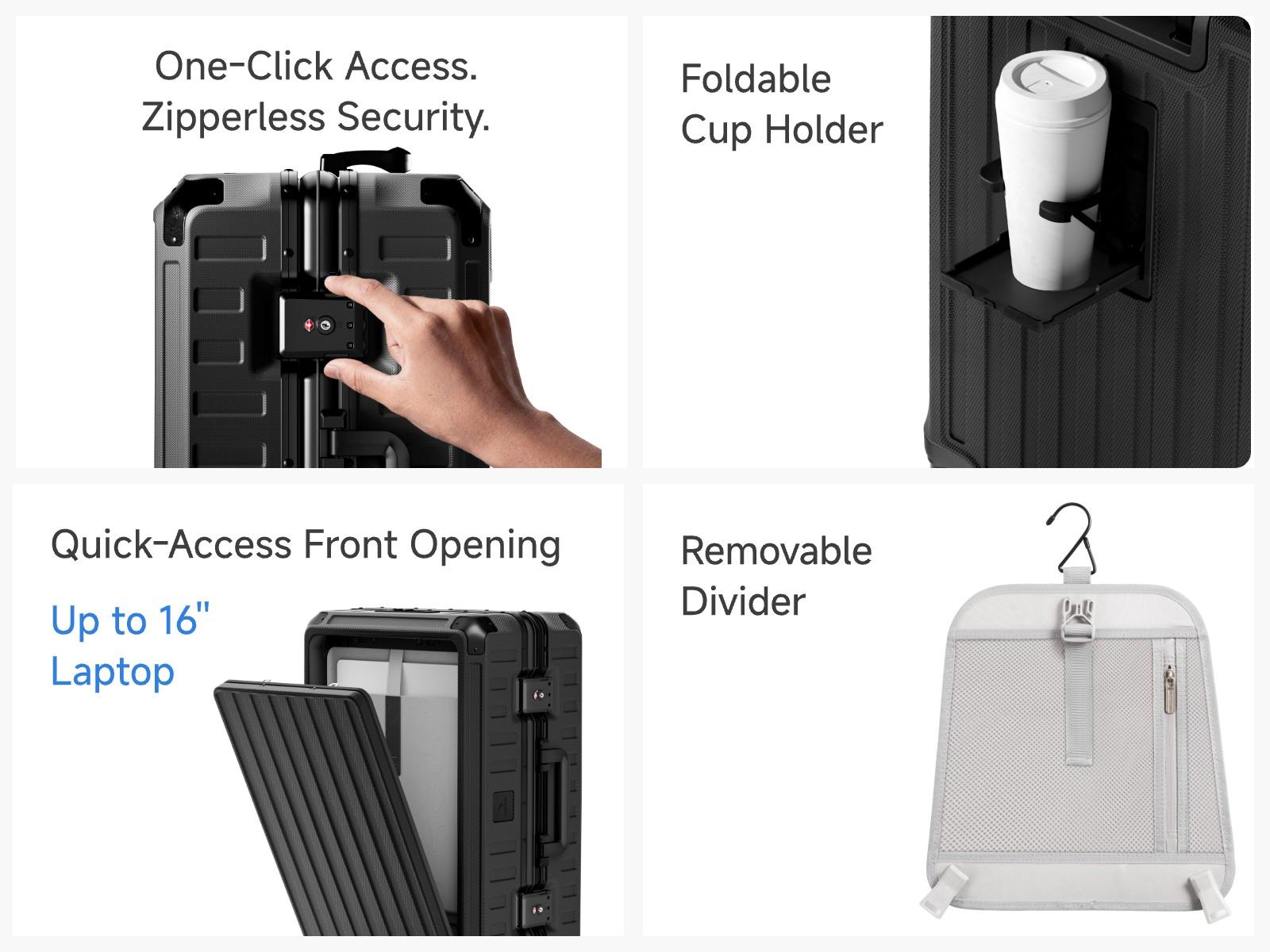 One-Click Access.
Zipperless Security.

Foldable
Cup Holder

Quick-Access Front Opening

Up to 16"
Laptop

Removable
Divider