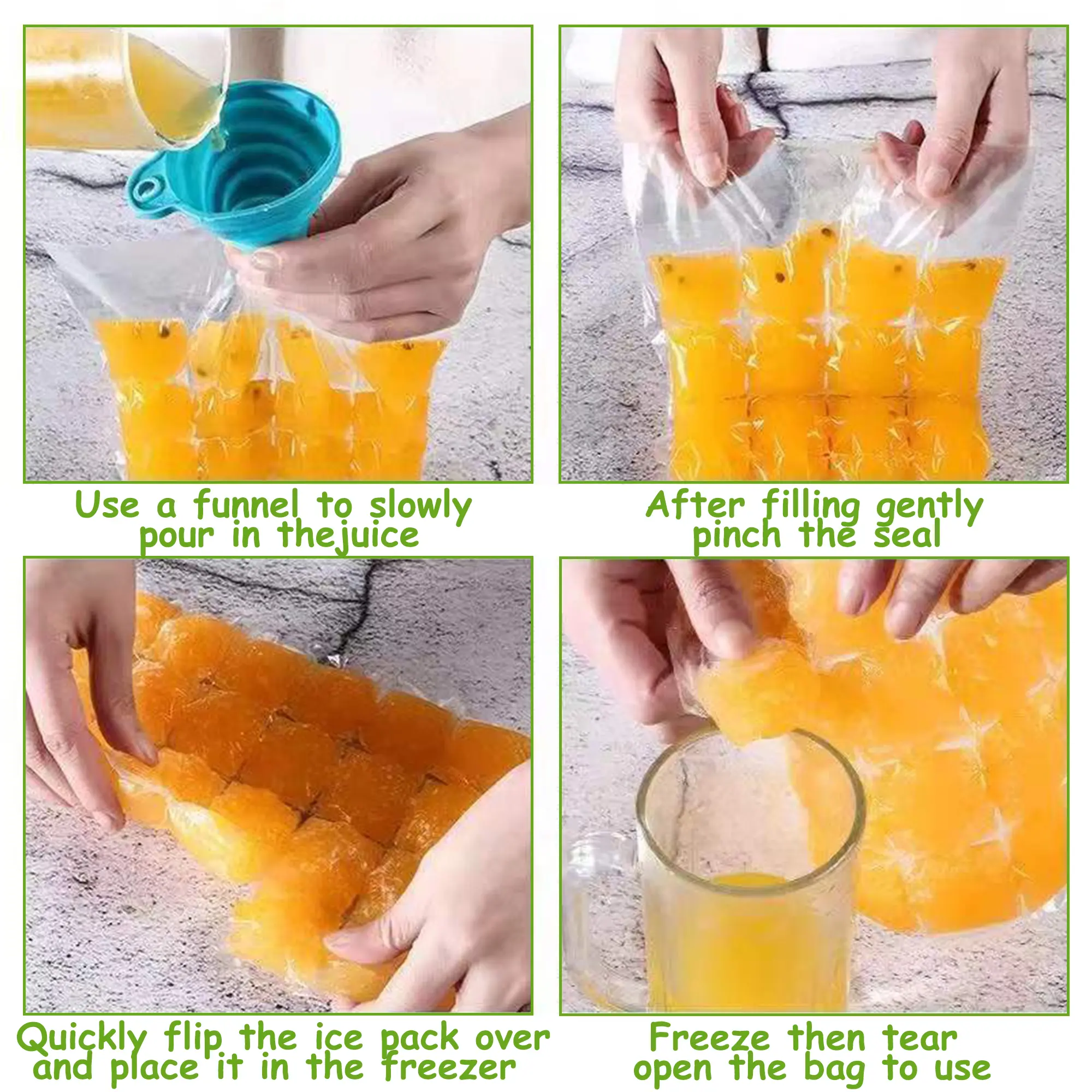 Use a funnel to slowly pour in thejuice

After filling gently pinch the seal

Quickly flip the ice pack over and place it in the freezer

Freeze then tear open the bag to use