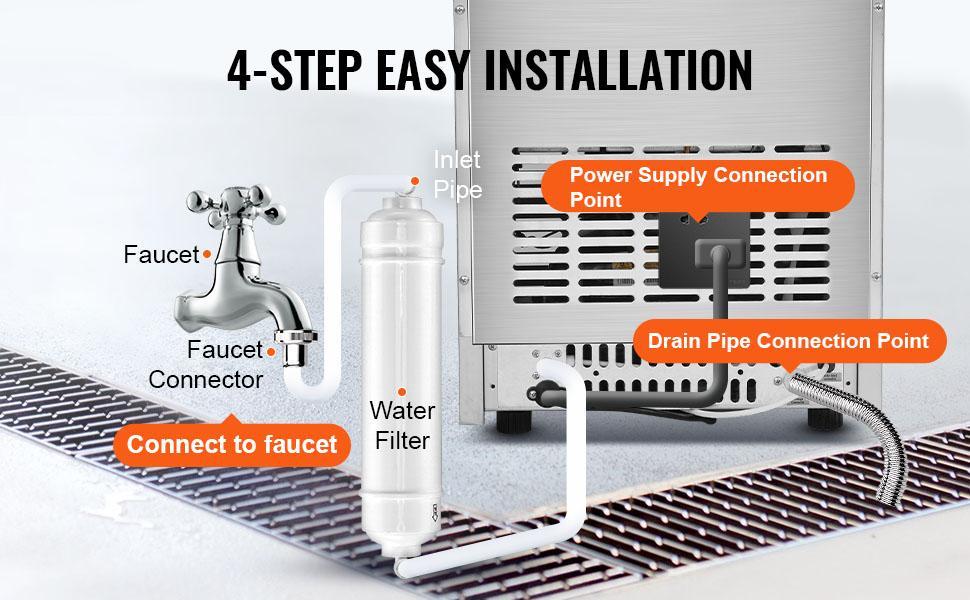 4-STEP EASY INSTALLATION

Inlet Pipe

Power Supply Connection Point

Faucet

Faucet Connector

Drain Pipe Connection Point

Water Filter

Connect to faucet