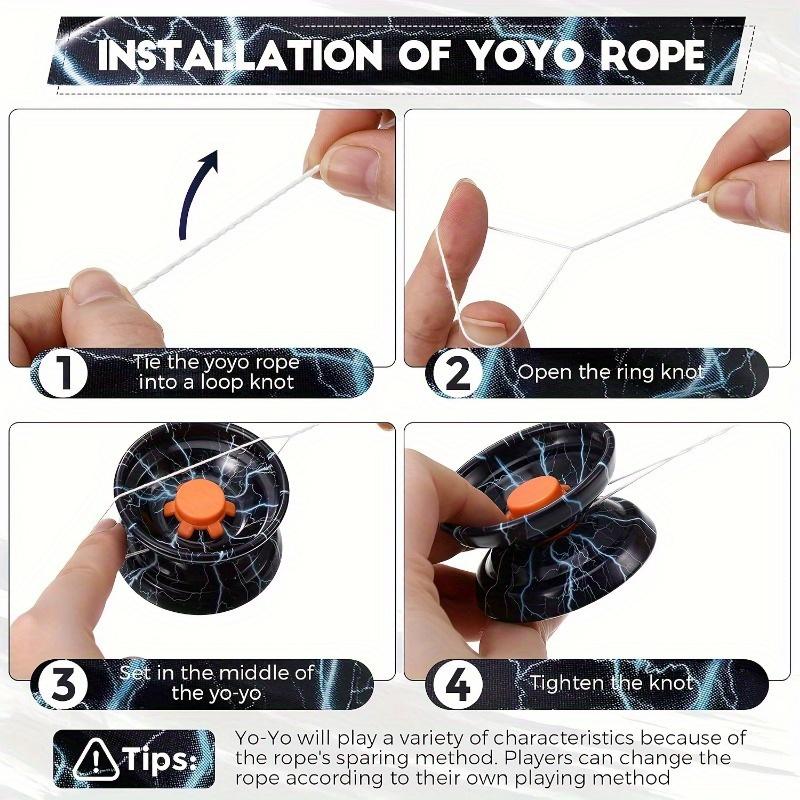 INSTALLATION OF YOYO ROPE

1 Tie the yoyo rope into a loop knot

2 Open the ring knot

3 Set in the middle of the yo-yo

4 Tighten the knot

Tips: Yo-Yo will play a variety of characteristics because of the rope's sparing method. Players can change the rope according to their own playing method