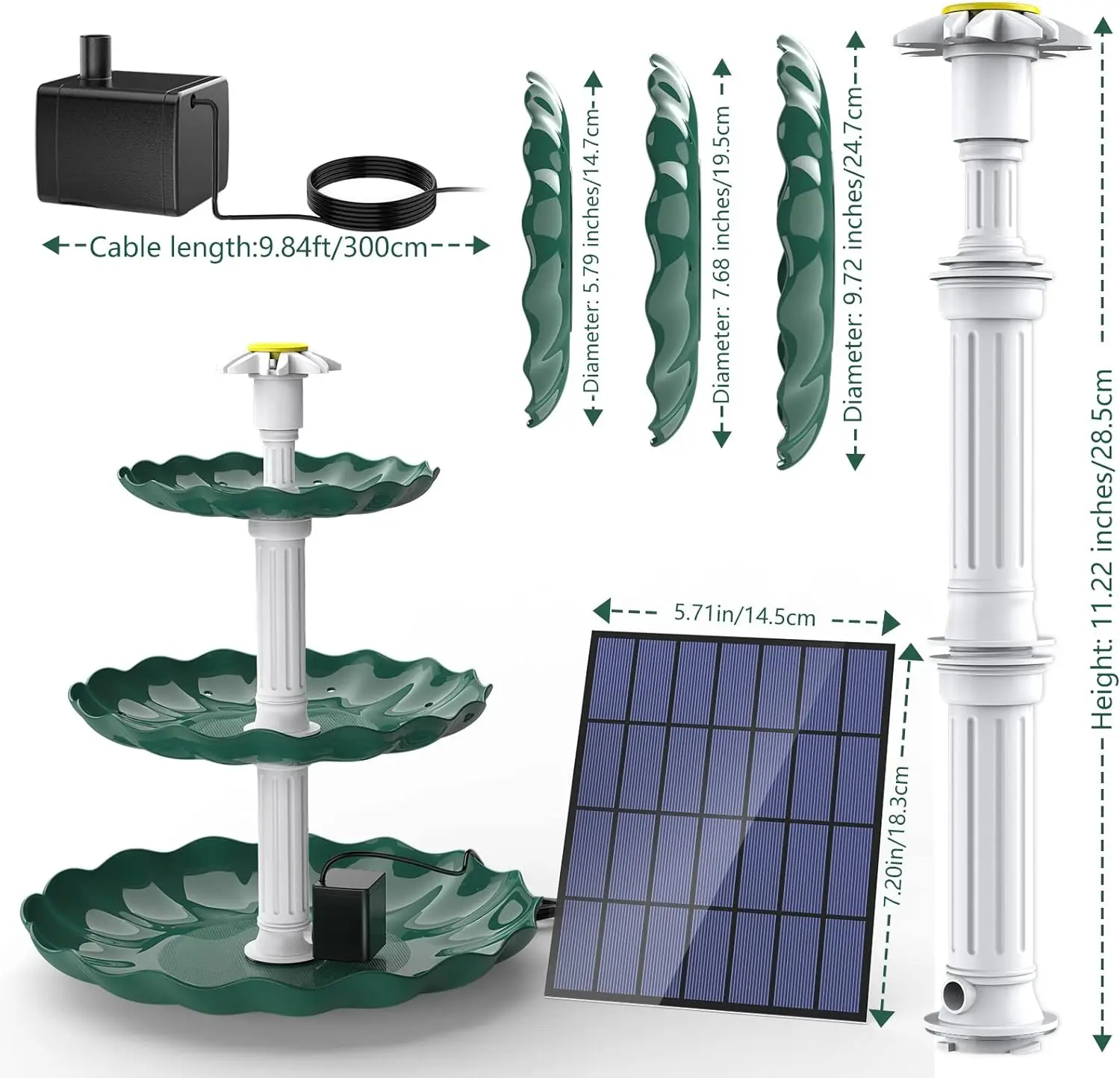 Cable length:9.84ft/300cm

Diameter: 5.79 inches/14.7cm

Diameter: 7.68 inches/19.5cm

Diameter: 9.72 inches/24.7cm

Height: 11.22 inches/28.5cm

5.71in/14.5cm

7.20in/18.3cm