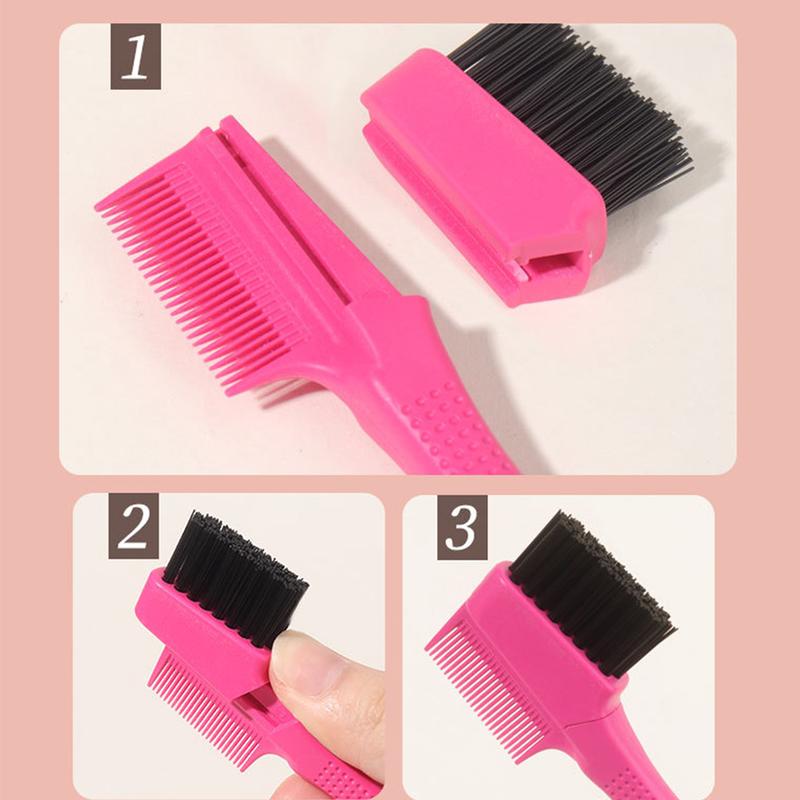 1

2

3