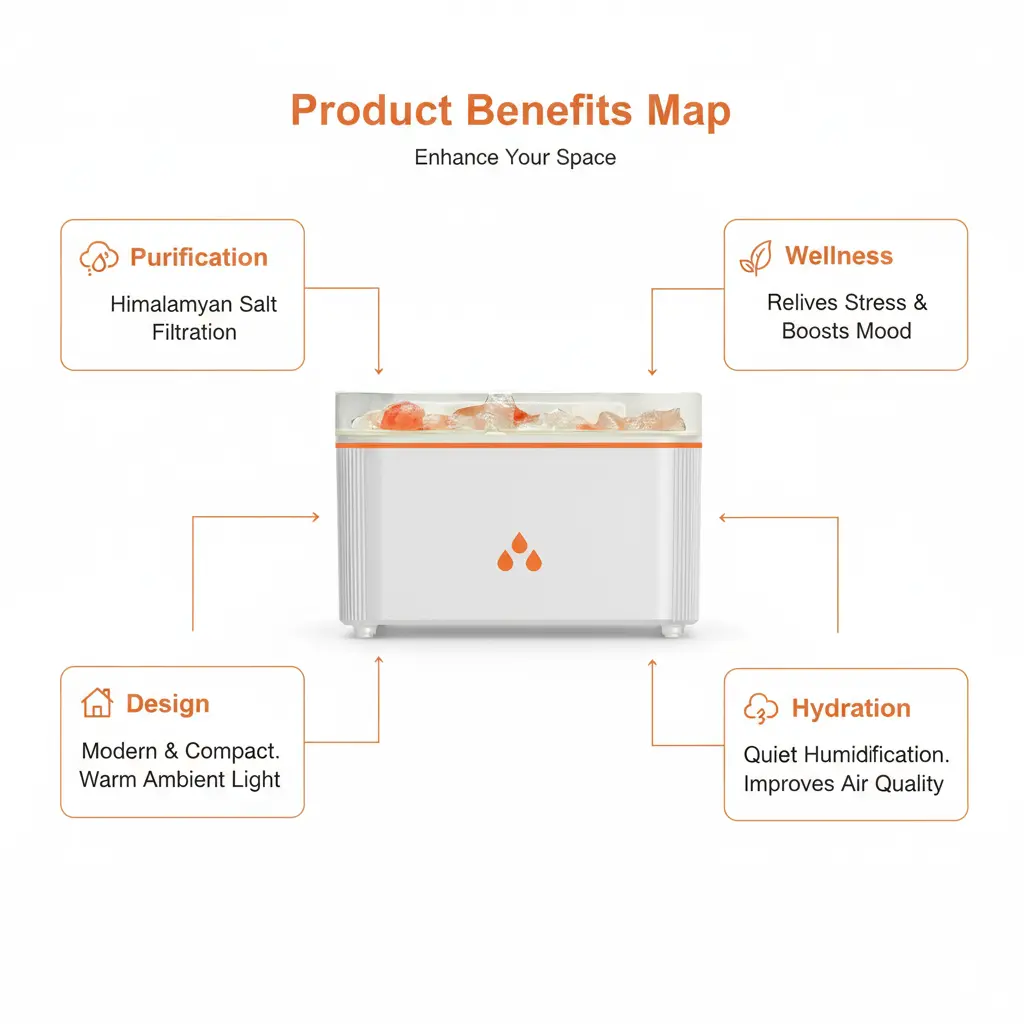 Product Benefits Map

Enhance Your Space

Purification

Himalamyan Salt Filtration

Wellness

Relives Stress & Boosts Mood

Design

Modern & Compact. Warm Ambient Light

Hydration

Quiet Humidification. Improves Air Quality