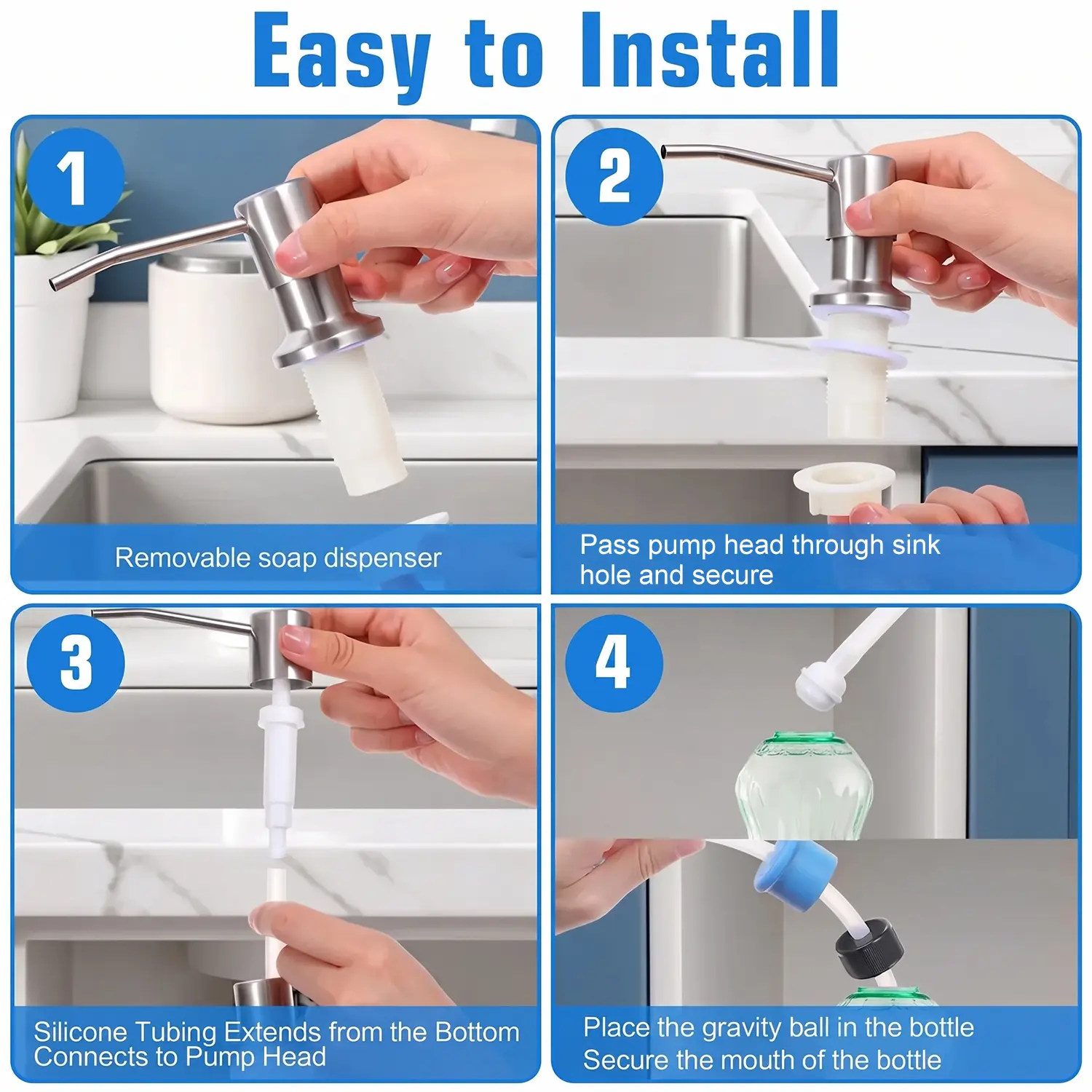 Easy to Install

1

Removable soap dispenser

2

Pass pump head through sink hole and secure

3

Silicone Tubing Extends from the Bottom Connects to Pump Head

4

Place the gravity ball in the bottle Secure the mouth of the bottle