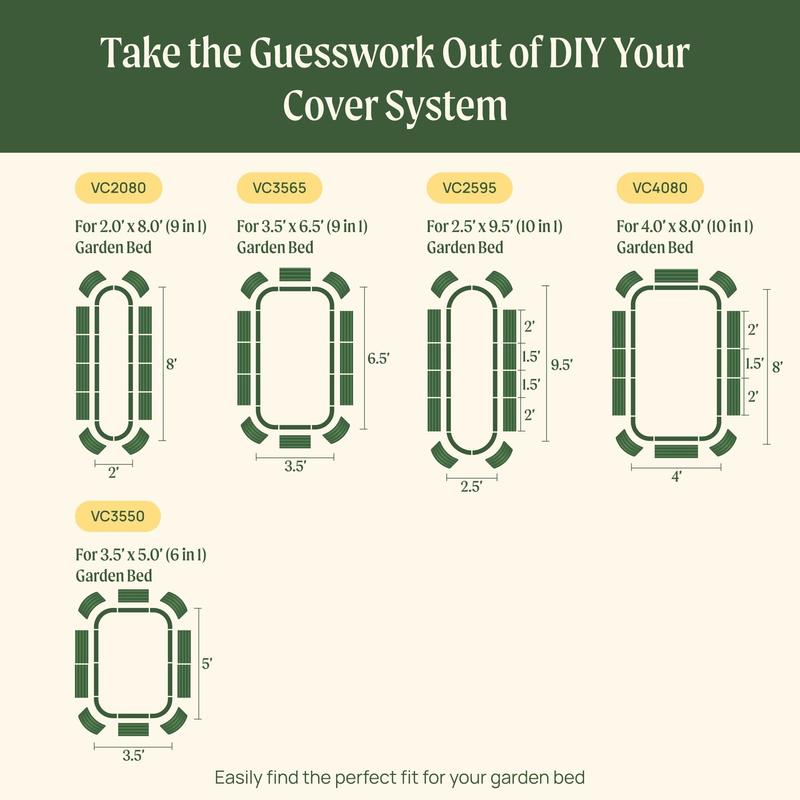 Take the Guesswork Out of DIY Your Cover System

VC2080

For 2.0' x 8.0' (9 in 1) Garden Bed

8'

2'

VC3565

For 3.5' x 6.5' (9 in 1) Garden Bed

6.5'

3.5'

VC2595

For 2.5' x 9.5' (10 in 1) Garden Bed

2'
1.5'
1.5'
2'
9.5'

2.5'

VC4080

For 4.0' x 8.0' (10 in 1) Garden Bed

2'
1.5'
2'
8'

4'

VC3550

For 3.5' x 5.0' (6 in 1) Garden Bed

5'

3.5'

Easily find the perfect fit for your garden bed