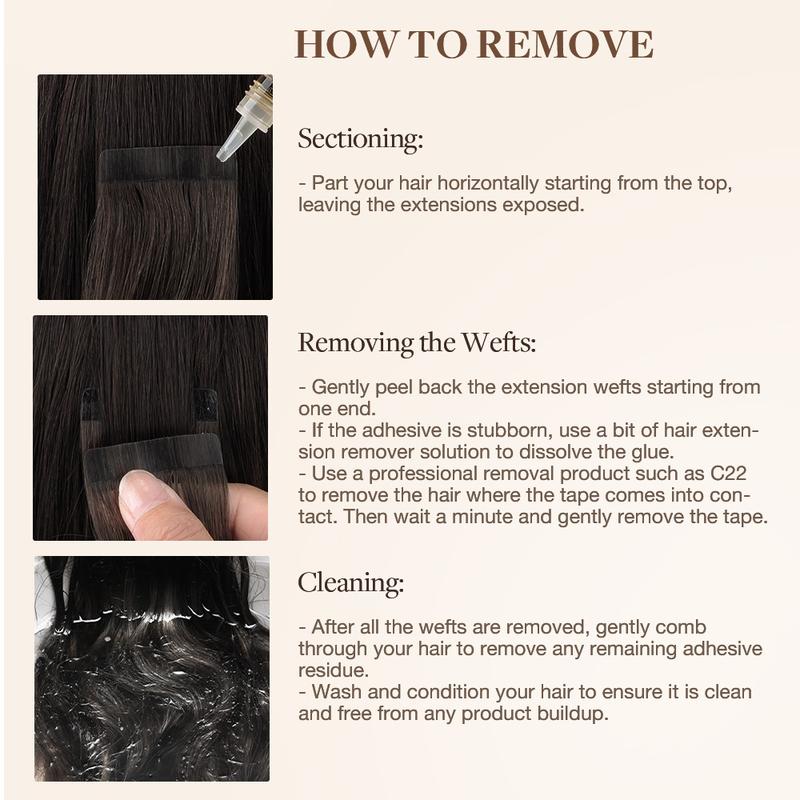 HOW TO REMOVE

Sectioning:

- Part your hair horizontally starting from the top, leaving the extensions exposed.

Removing the Wefts:

- Gently peel back the extension wefts starting from one end.
- If the adhesive is stubborn, use a bit of hair extension remover solution to dissolve the glue.
- Use a professional removal product such as C22 to remove the hair where the tape comes into contact. Then wait a minute and gently remove the tape.

Cleaning:

- After all the wefts are removed, gently comb through your hair to remove any remaining adhesive residue.
- Wash and condition your hair to ensure it is clean and free from any product buildup.