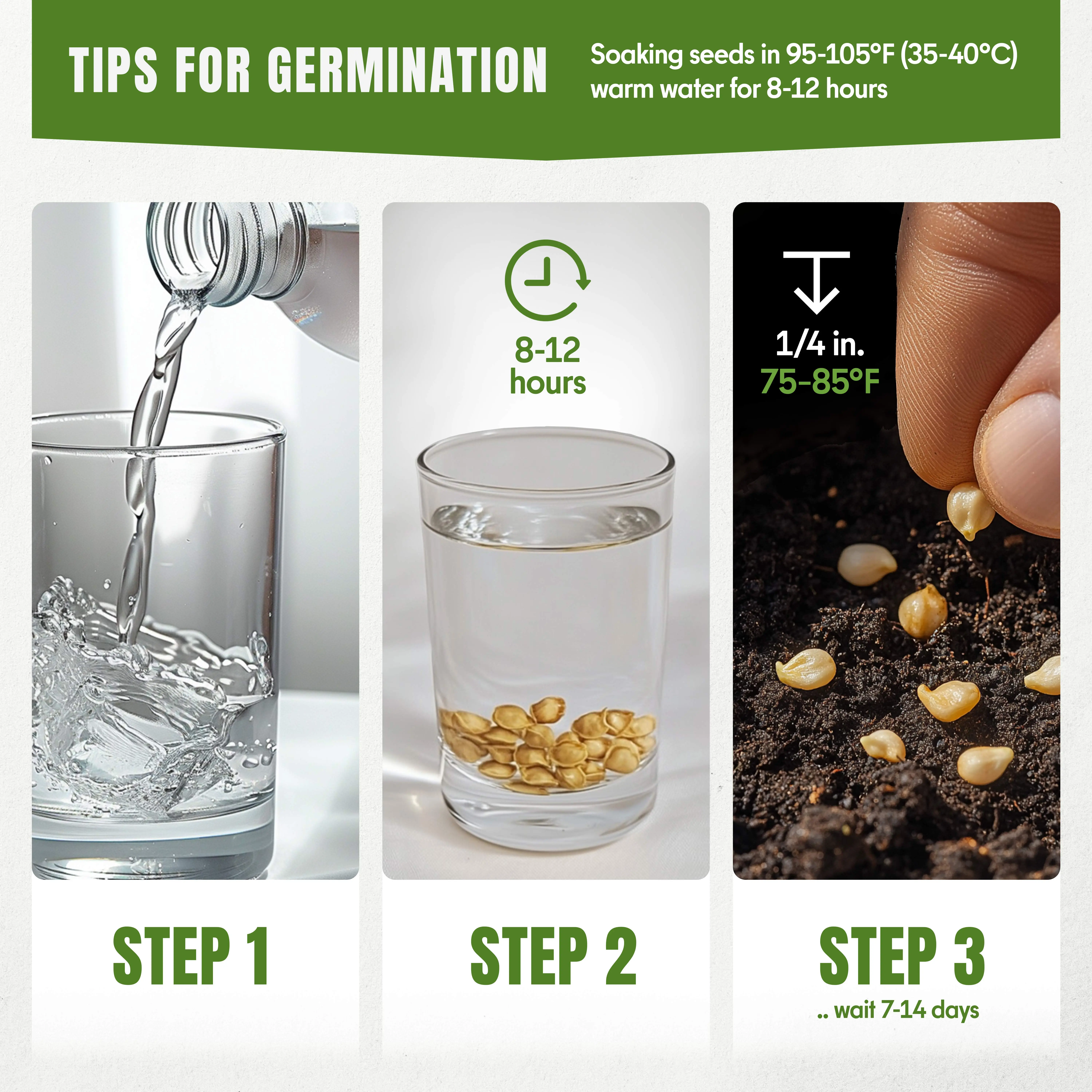 TIPS FOR GERMINATION

Soaking seeds in 95-105°F (35-40°C) warm water for 8-12 hours

8-12 hours

1/4 in.
75-85°F

STEP 1

STEP 2

STEP 3
.. wait 7-14 days