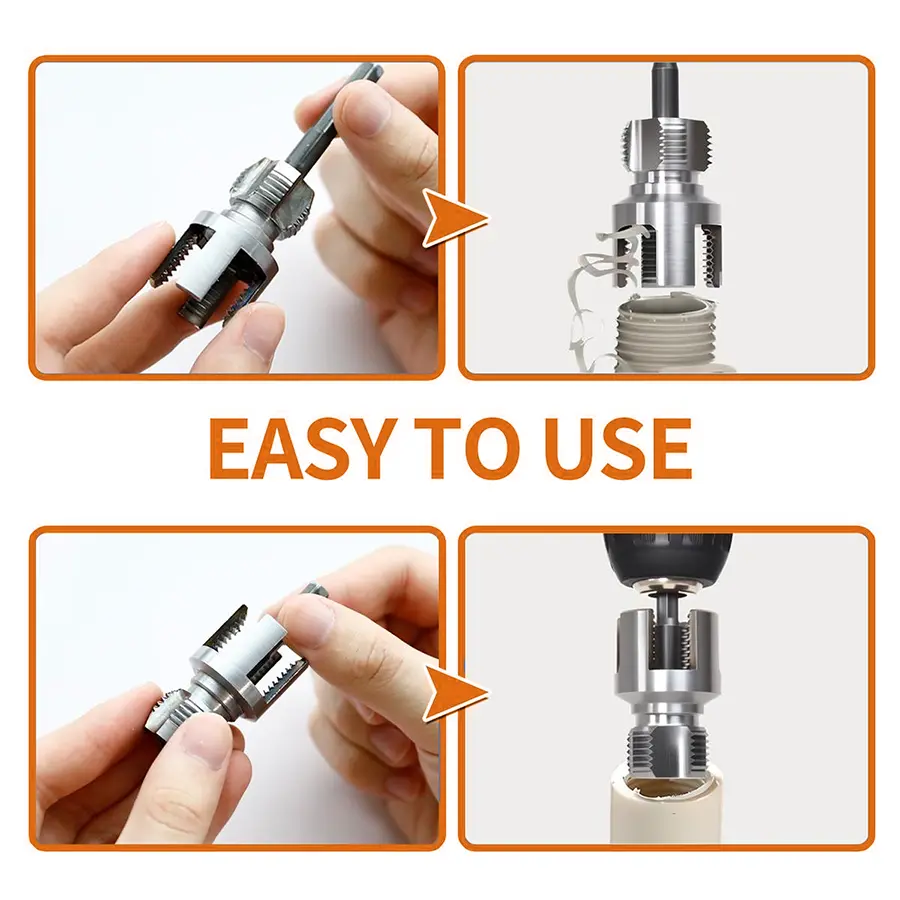 EASY TO USE