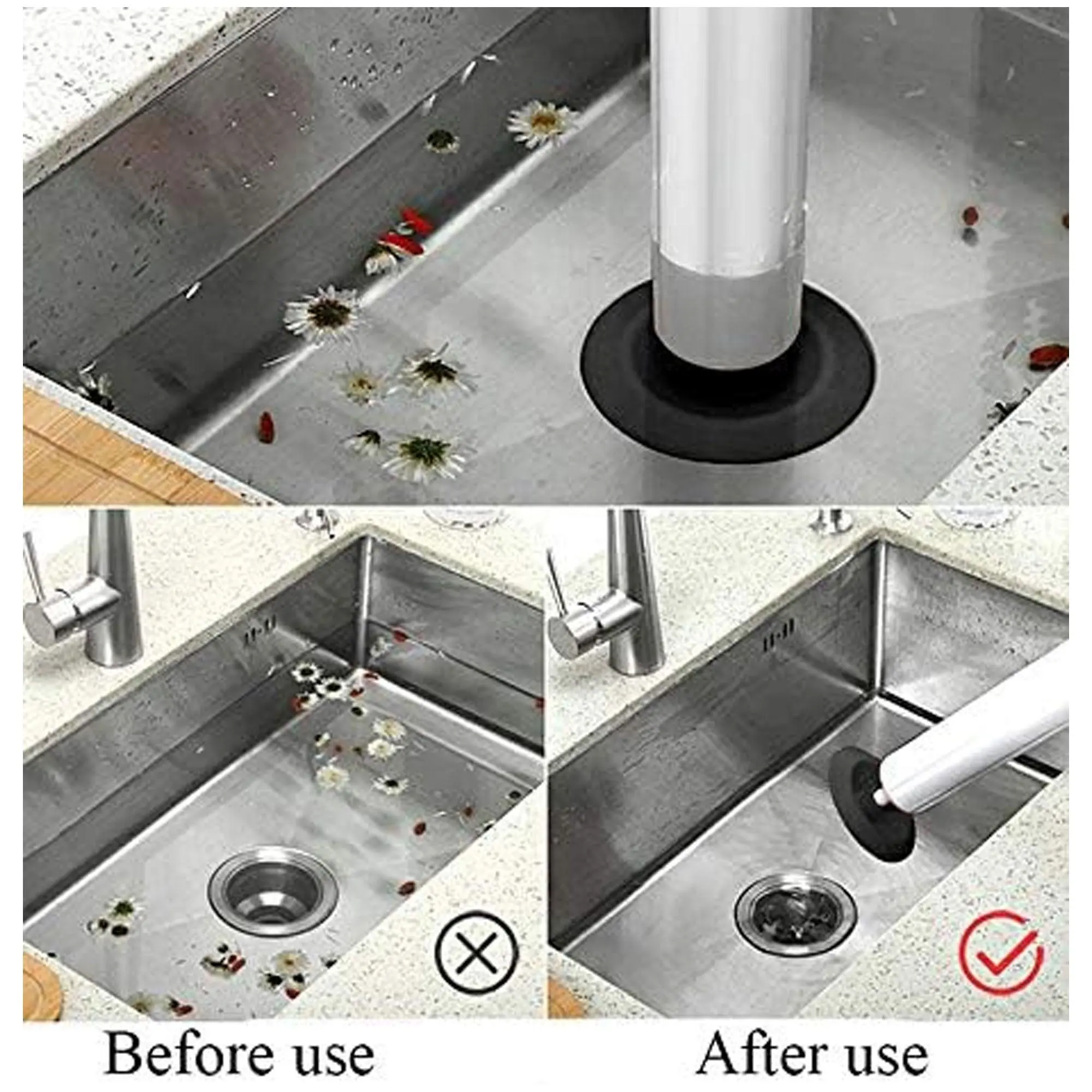 Before use

After use