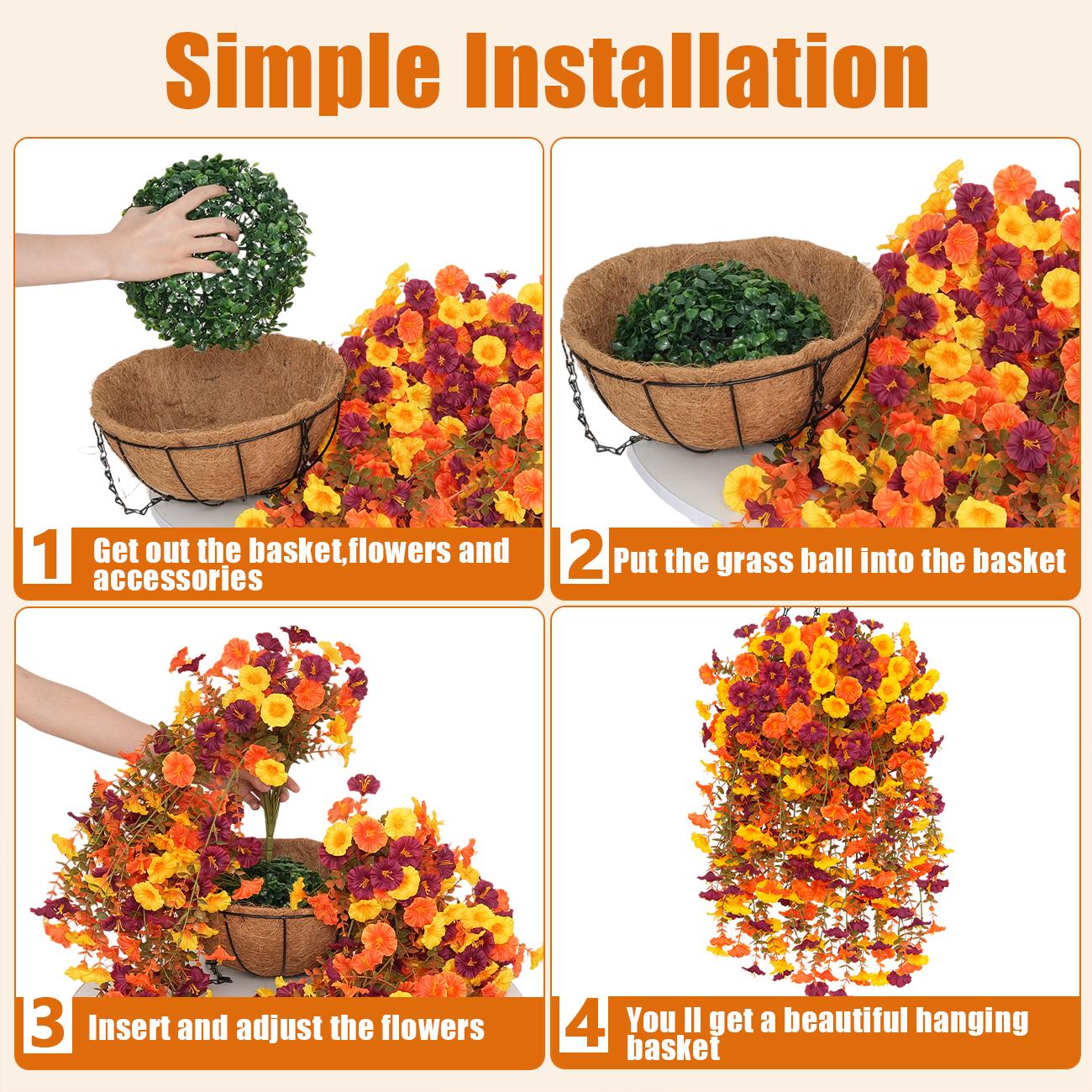 Simple Installation

1 Get out the basket,flowers and accessories

2 Put the grass ball into the basket

3 Insert and adjust the flowers

4 You ll get a beautiful hanging basket