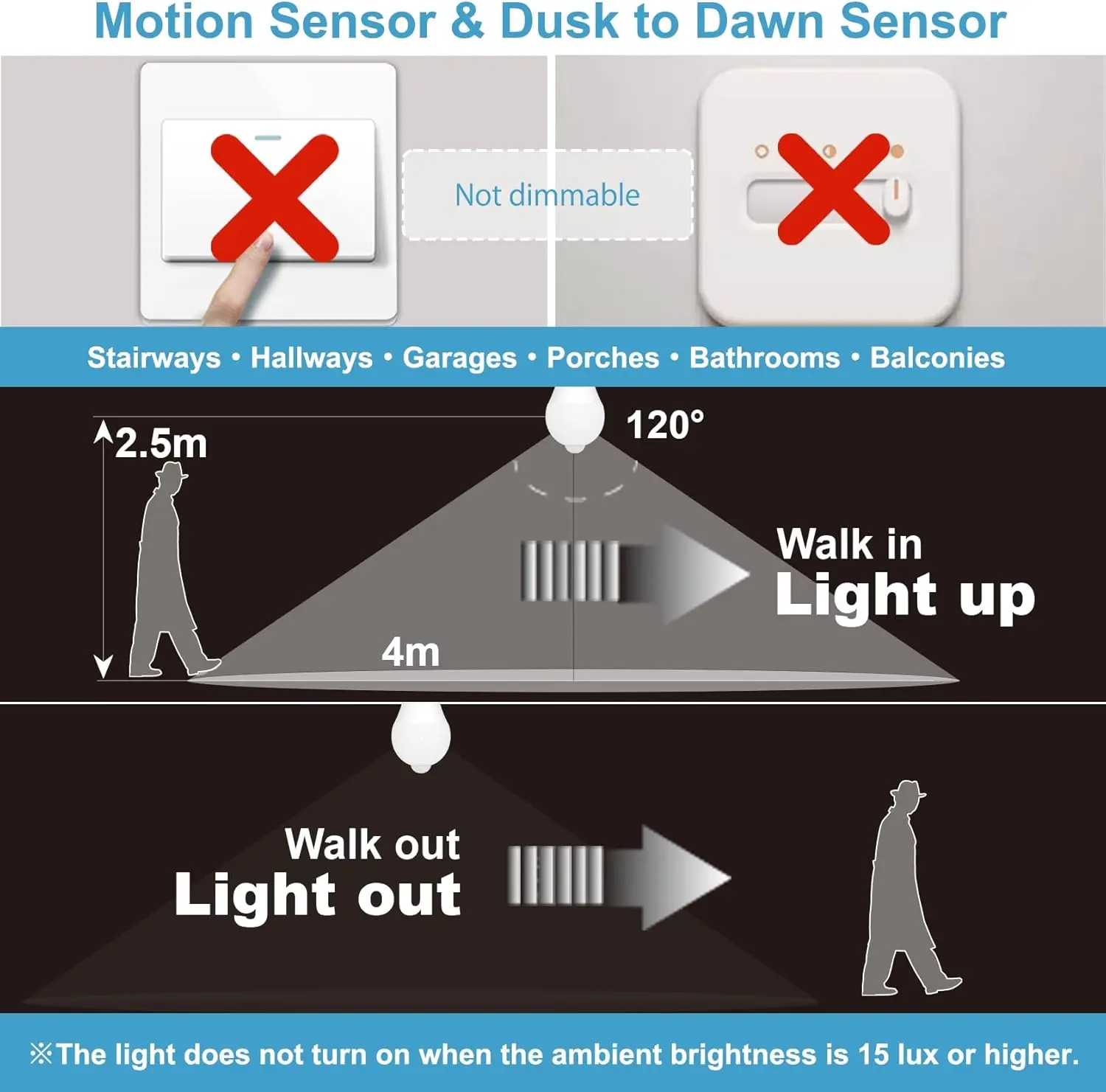 Motion Sensor & Dusk to Dawn Sensor

Not dimmable

Stairways • Hallways • Garages • Porches • Bathrooms • Balconies

2.5m

120°

Walk in
Light up

4m

Walk out
Light out

※The light does not turn on when the ambient brightness is 15 lux or higher.