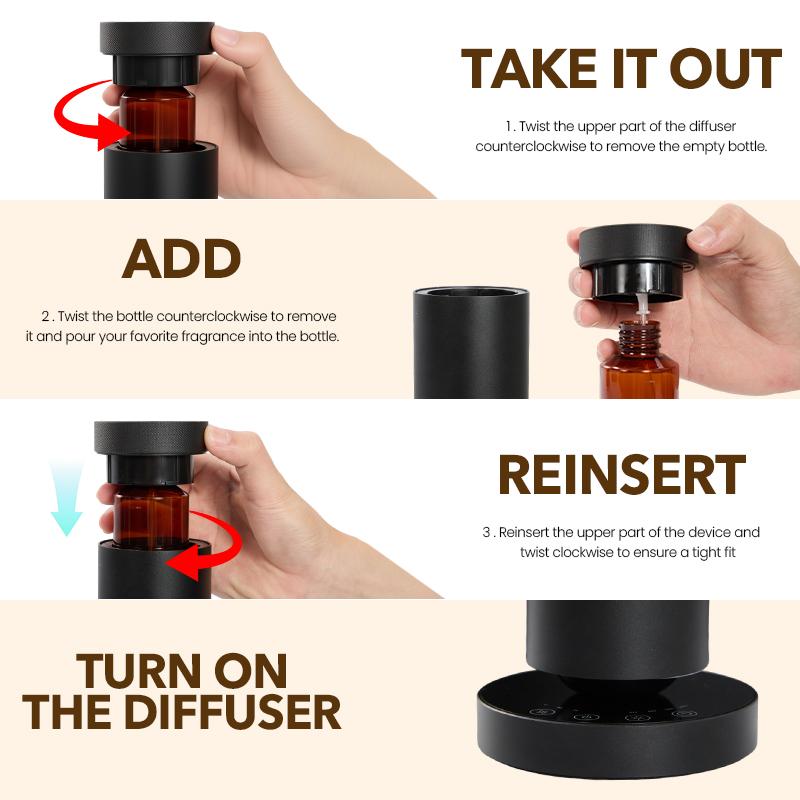 TAKE IT OUT

1. Twist the upper part of the diffuser counterclockwise to remove the empty bottle.

ADD

2 . Twist the bottle counterclockwise to remove it and pour your favorite fragrance into the bottle.

REINSERT

3 . Reinsert the upper part of the device and twist clockwise to ensure a tight fit

TURN ON THE DIFFUSER