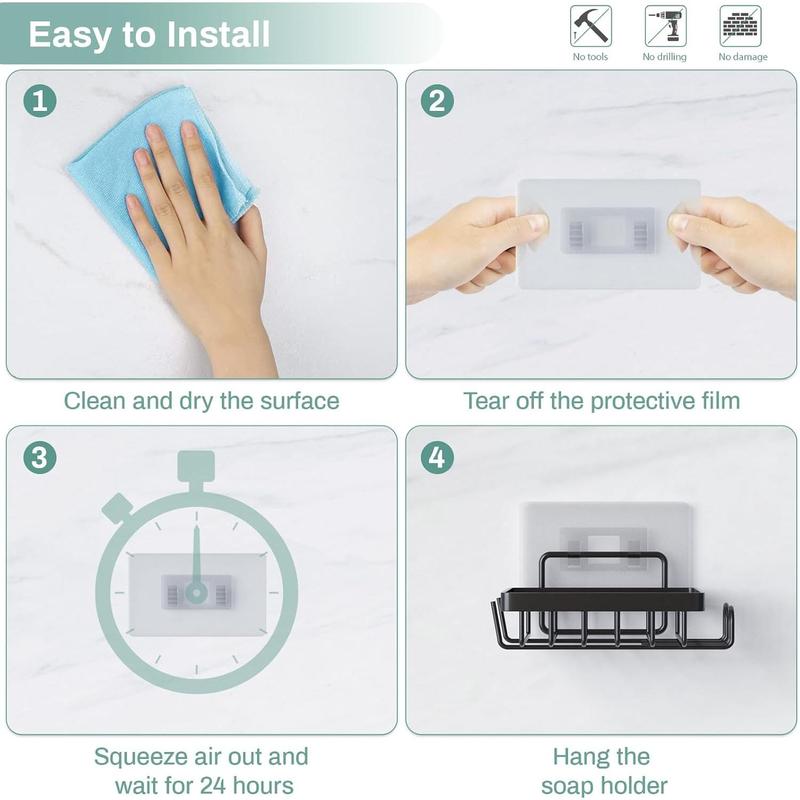 Easy to Install

No tools
No drilling
No damage

1
Clean and dry the surface

2
Tear off the protective film

3
Squeeze air out and wait for 24 hours

4
Hang the soap holder