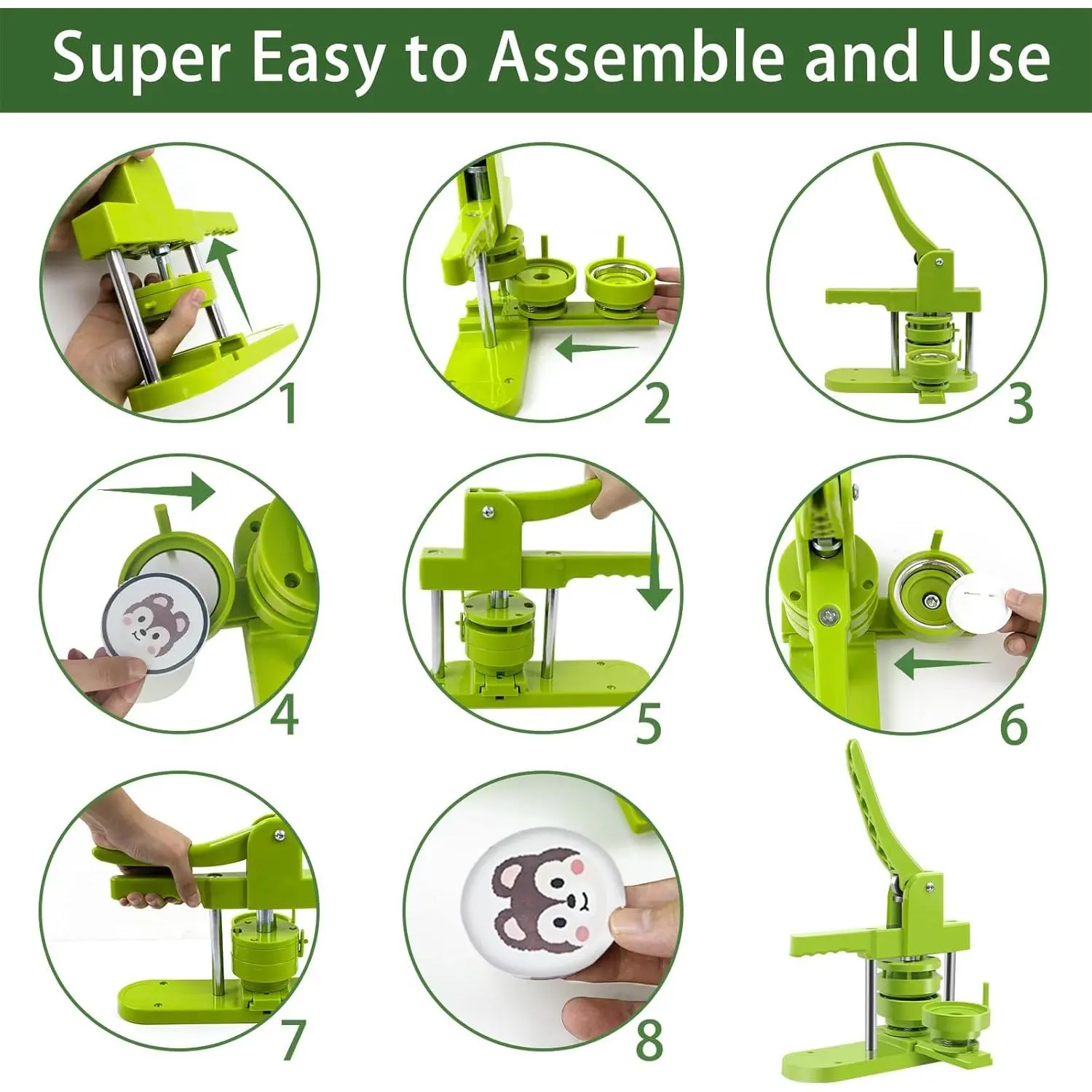 Super Easy to Assemble and Use

1

2

3

4

5

6

7

8