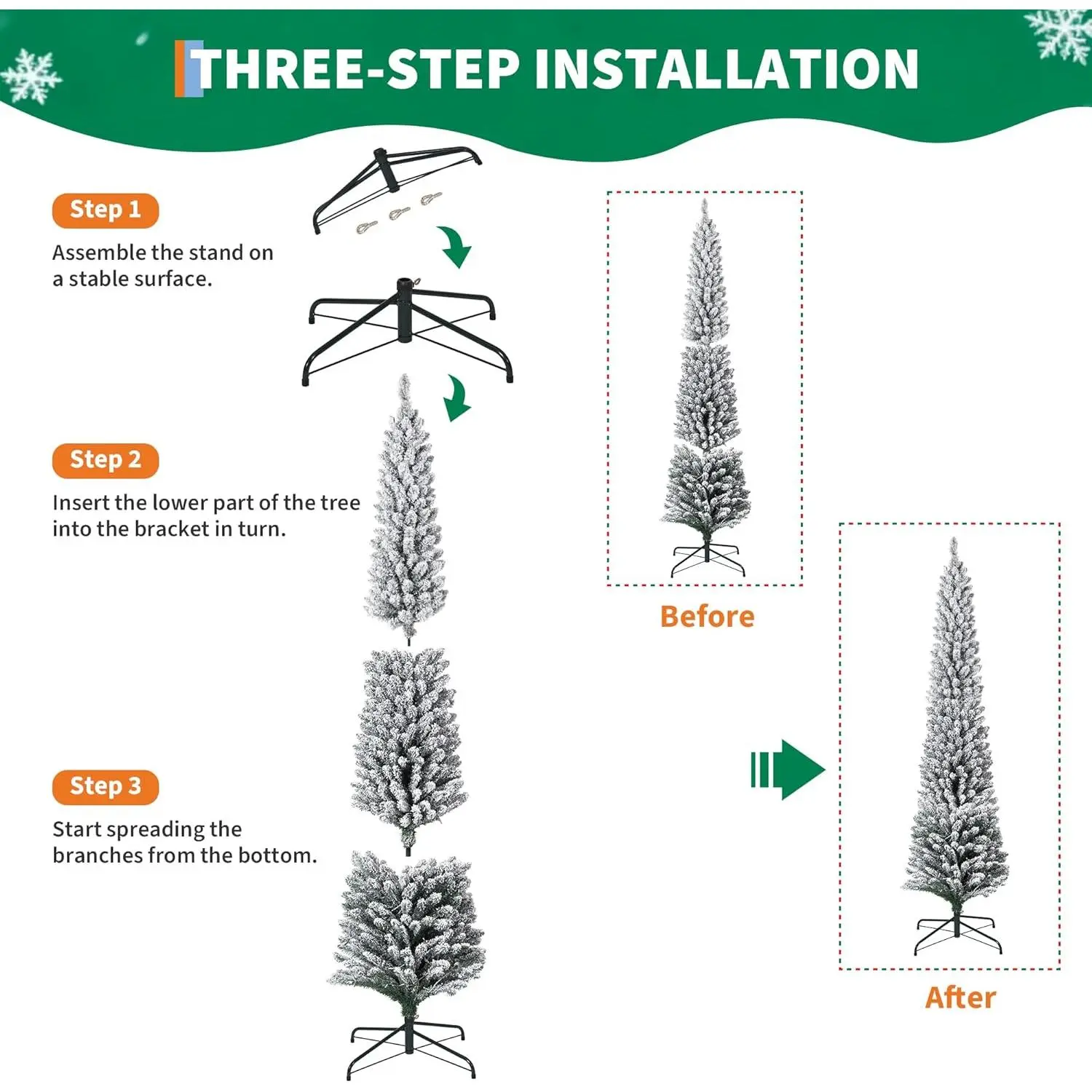 THREE-STEP INSTALLATION

Step 1

Assemble the stand on a stable surface.

Step 2

Insert the lower part of the tree into the bracket in turn.

Step 3

Start spreading the branches from the bottom.

Before

After