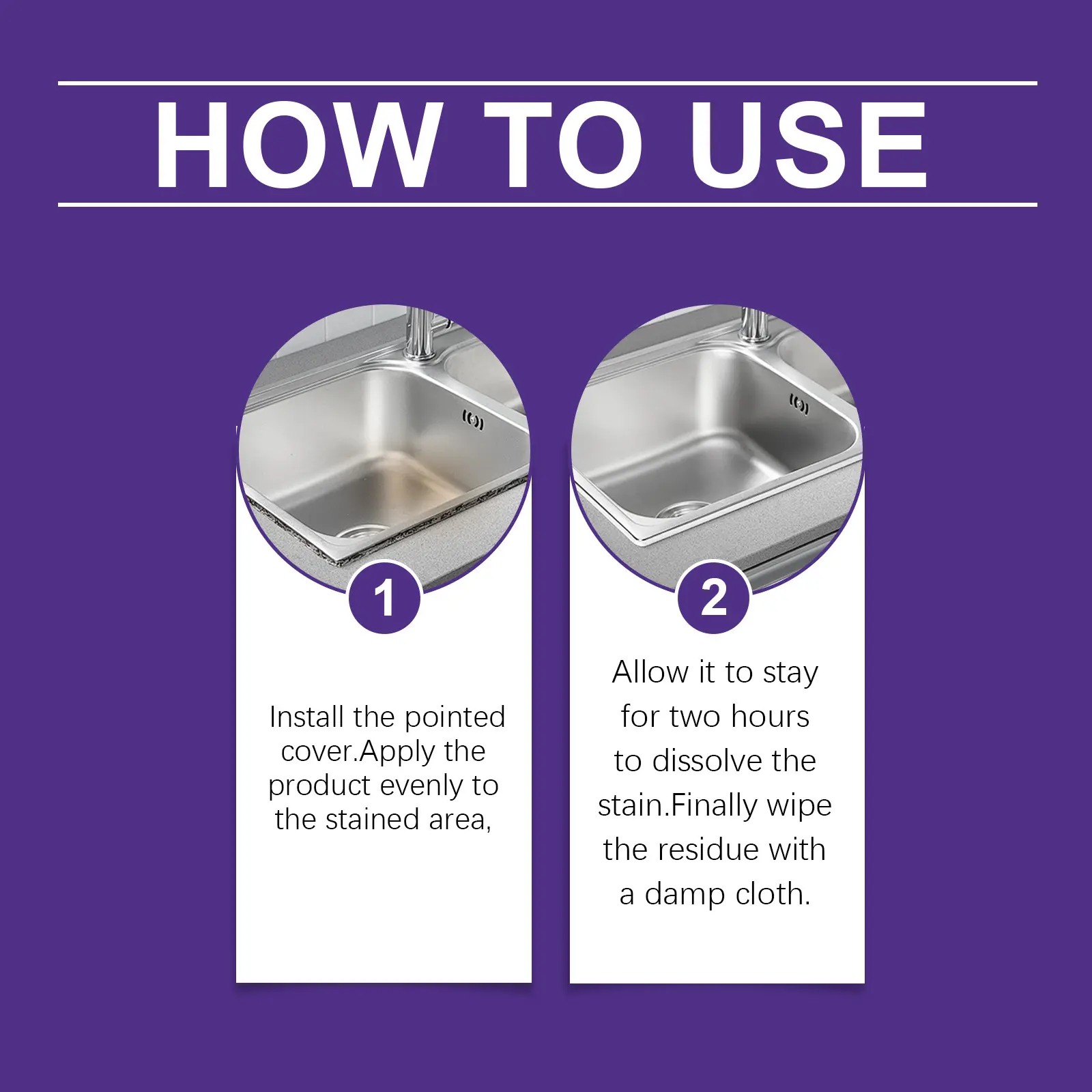 HOW TO USE

1

Install the pointed cover.Apply the product evenly to the stained area,

2

Allow it to stay for two hours to dissolve the stain.Finally wipe the residue with a damp cloth.