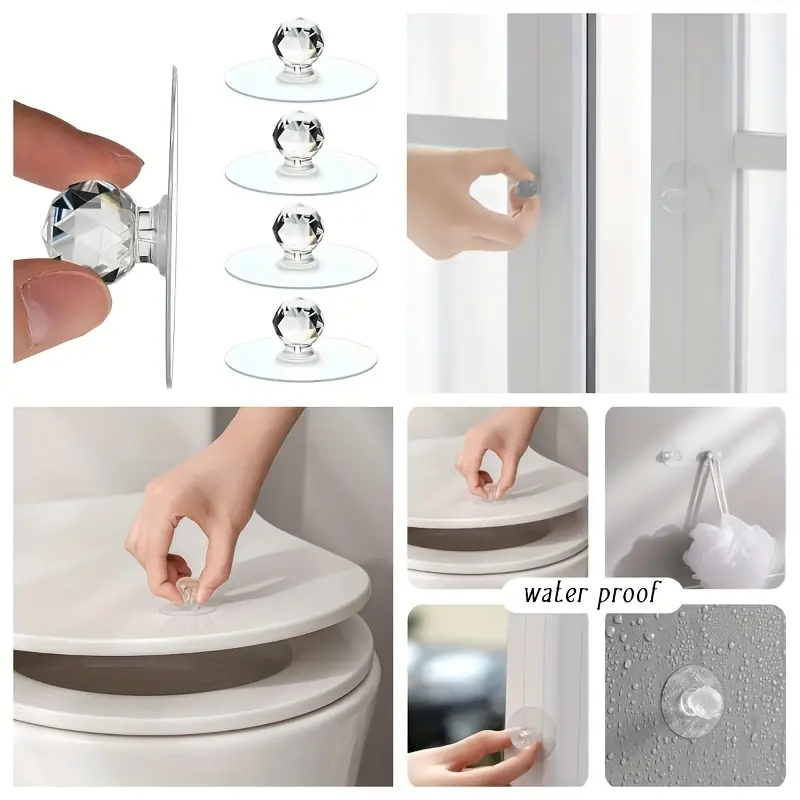 water proof