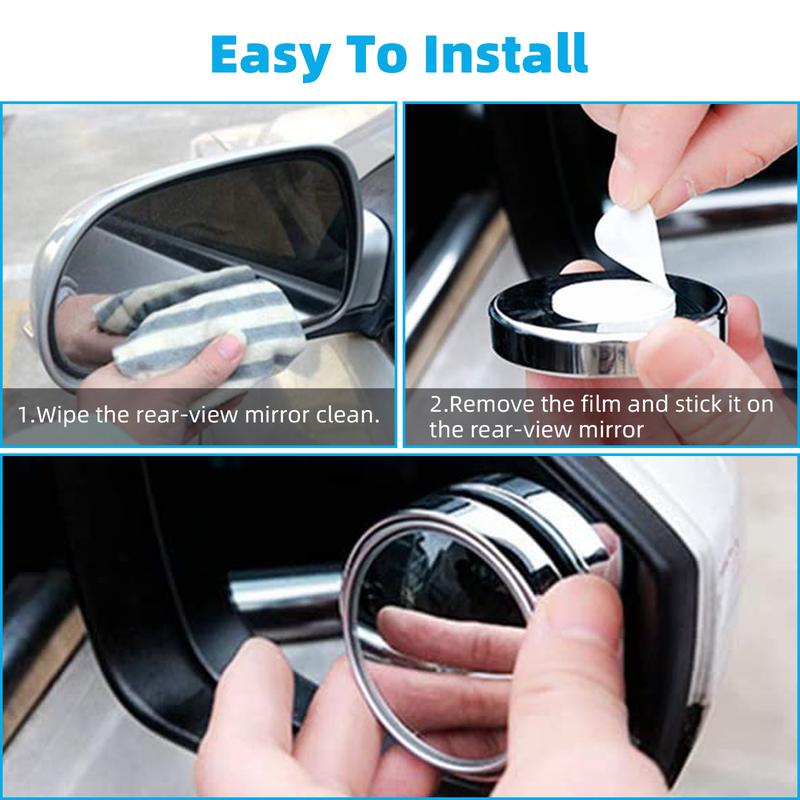 Easy To Install

1.Wipe the rear-view mirror clean.

2.Remove the film and stick it on the rear-view mirror