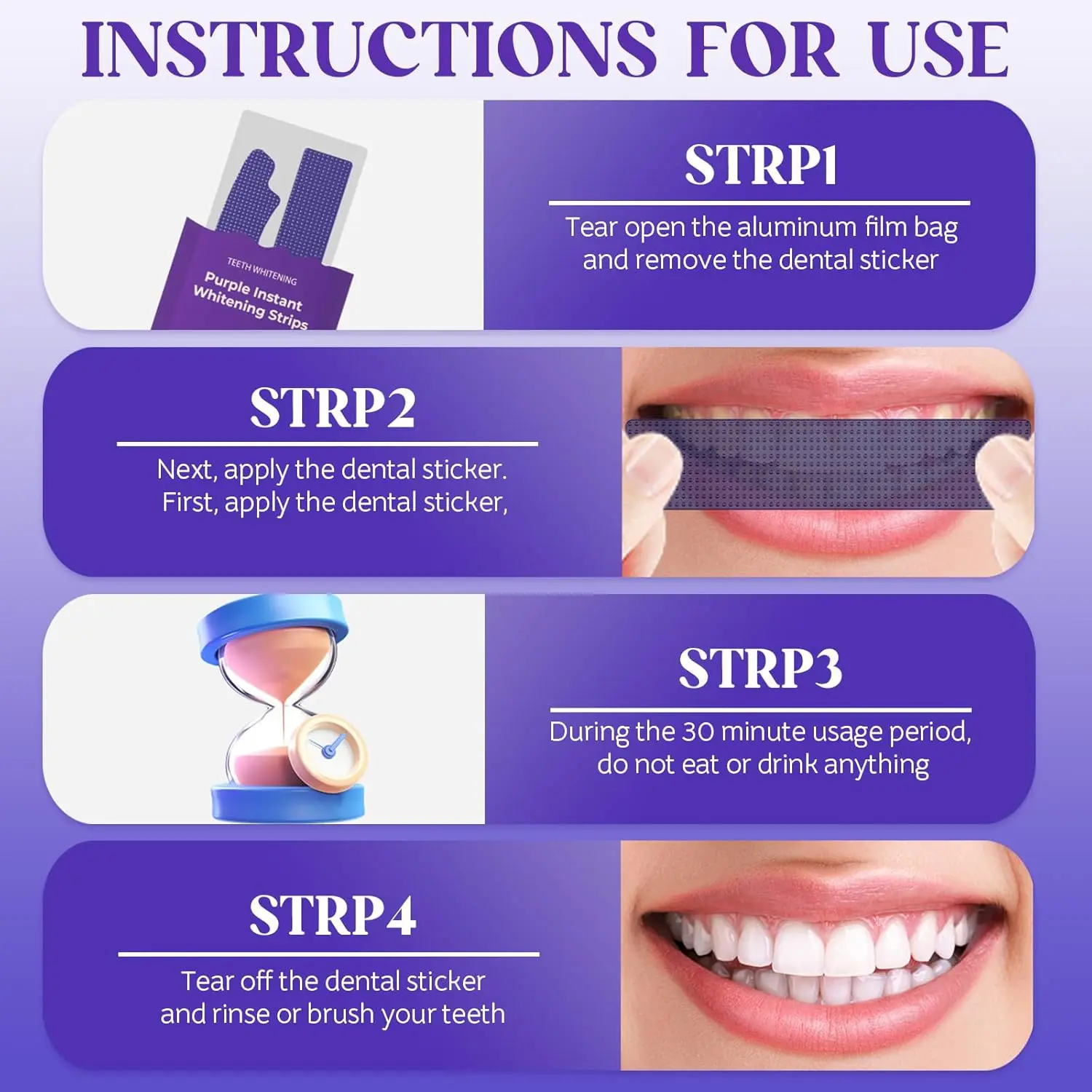 INSTRUCTIONS FOR USE

TEETH WHITENING
Purple Instant Whitening Strips

STRP1

Tear open the aluminum film bag and remove the dental sticker

STRP2

Next, apply the dental sticker.
First, apply the dental sticker,

STRP3

During the 30 minute usage period, do not eat or drink anything

STRP4

Tear off the dental sticker and rinse or brush your teeth