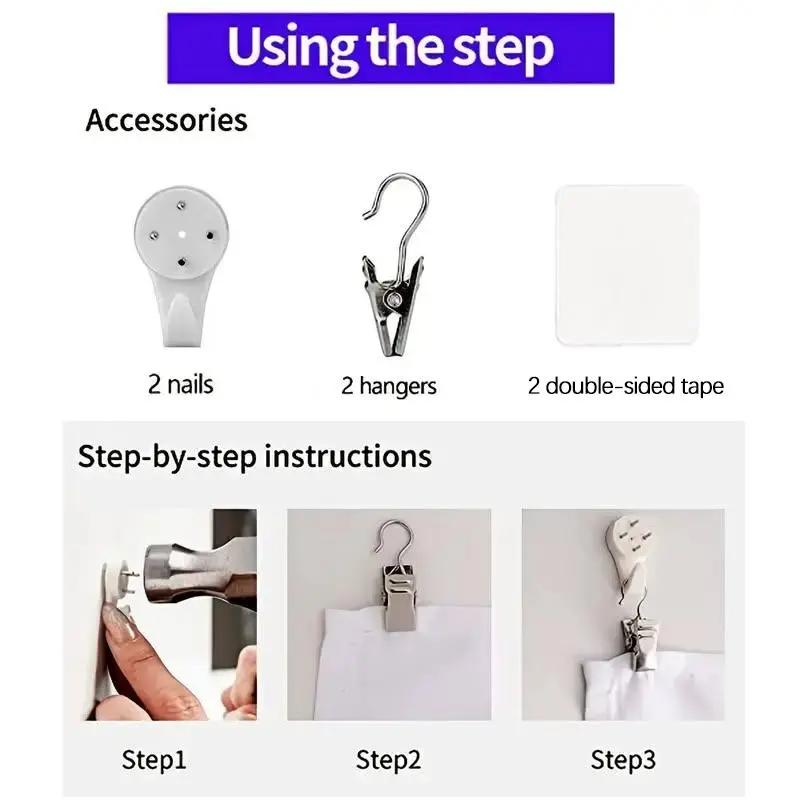 Using the step

Accessories

2 nails

2 hangers

2 double-sided tape

Step-by-step instructions

Step1

Step2

Step3