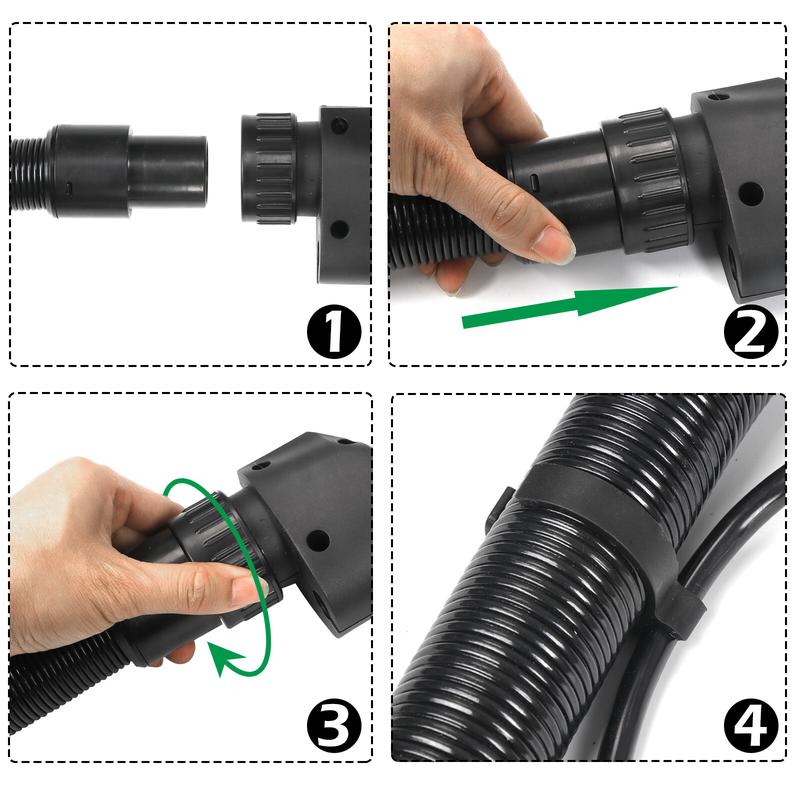 1

2

3

4