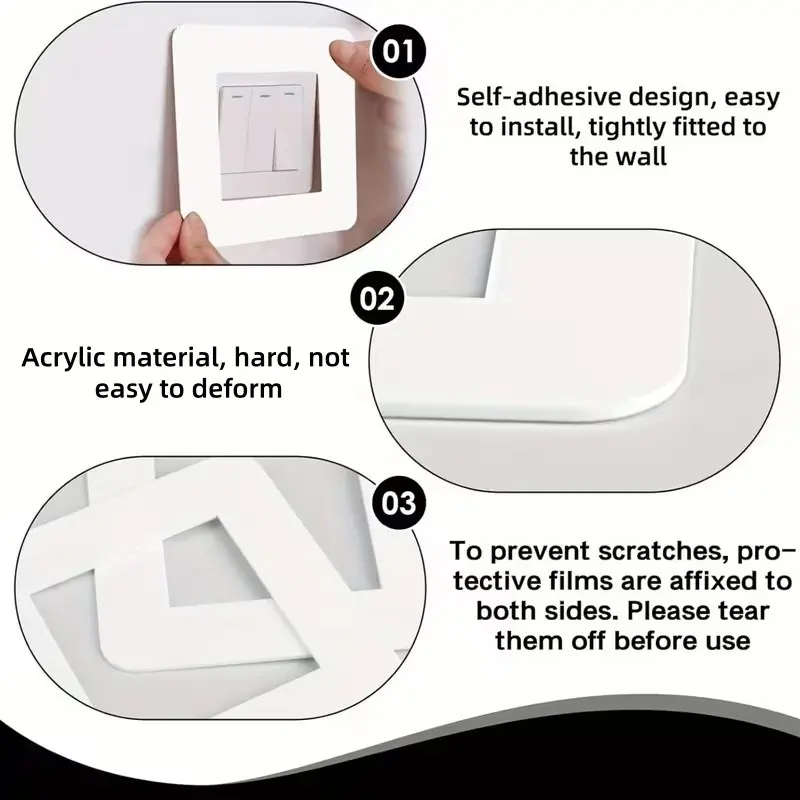 01

Self-adhesive design, easy to install, tightly fitted to the wall

02

Acrylic material, hard, not easy to deform

03

To prevent scratches, protective films are affixed to both sides. Please tear them off before use