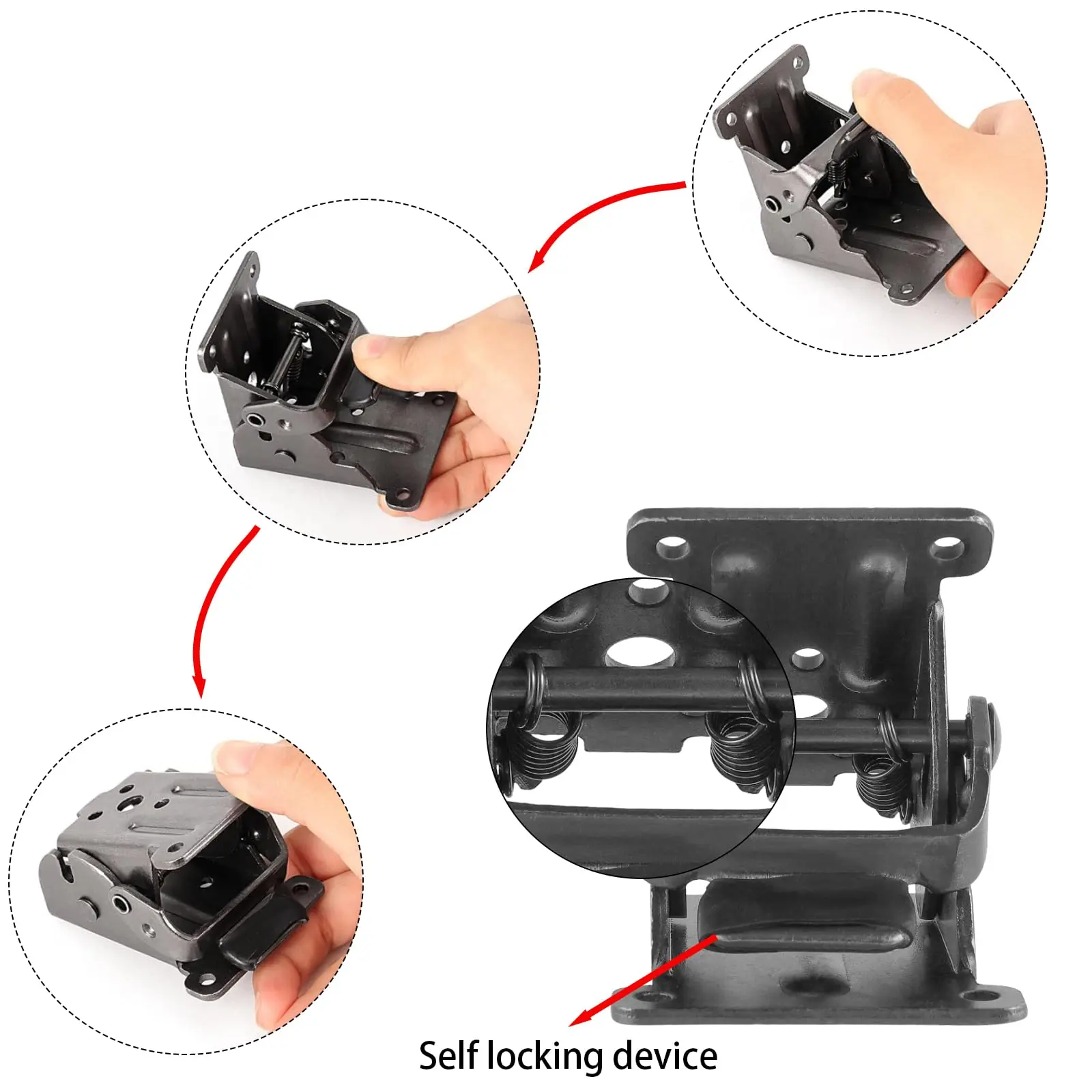 Self locking device