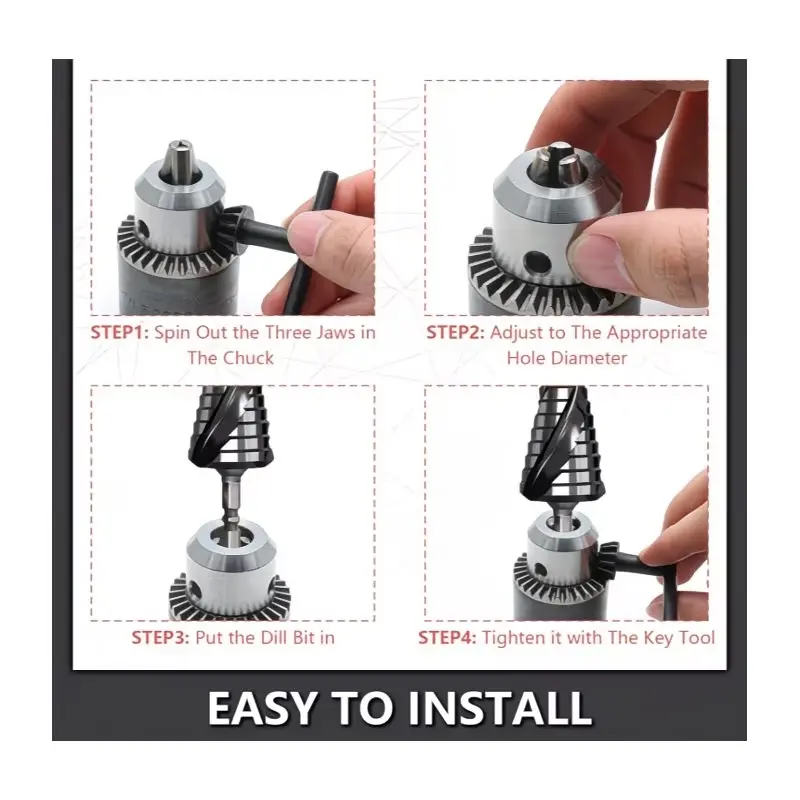 STEP1: Spin Out the Three Jaws in The Chuck

STEP2: Adjust to The Appropriate Hole Diameter

STEP3: Put the Dill Bit in

STEP4: Tighten it with The Key Tool

EASY TO INSTALL