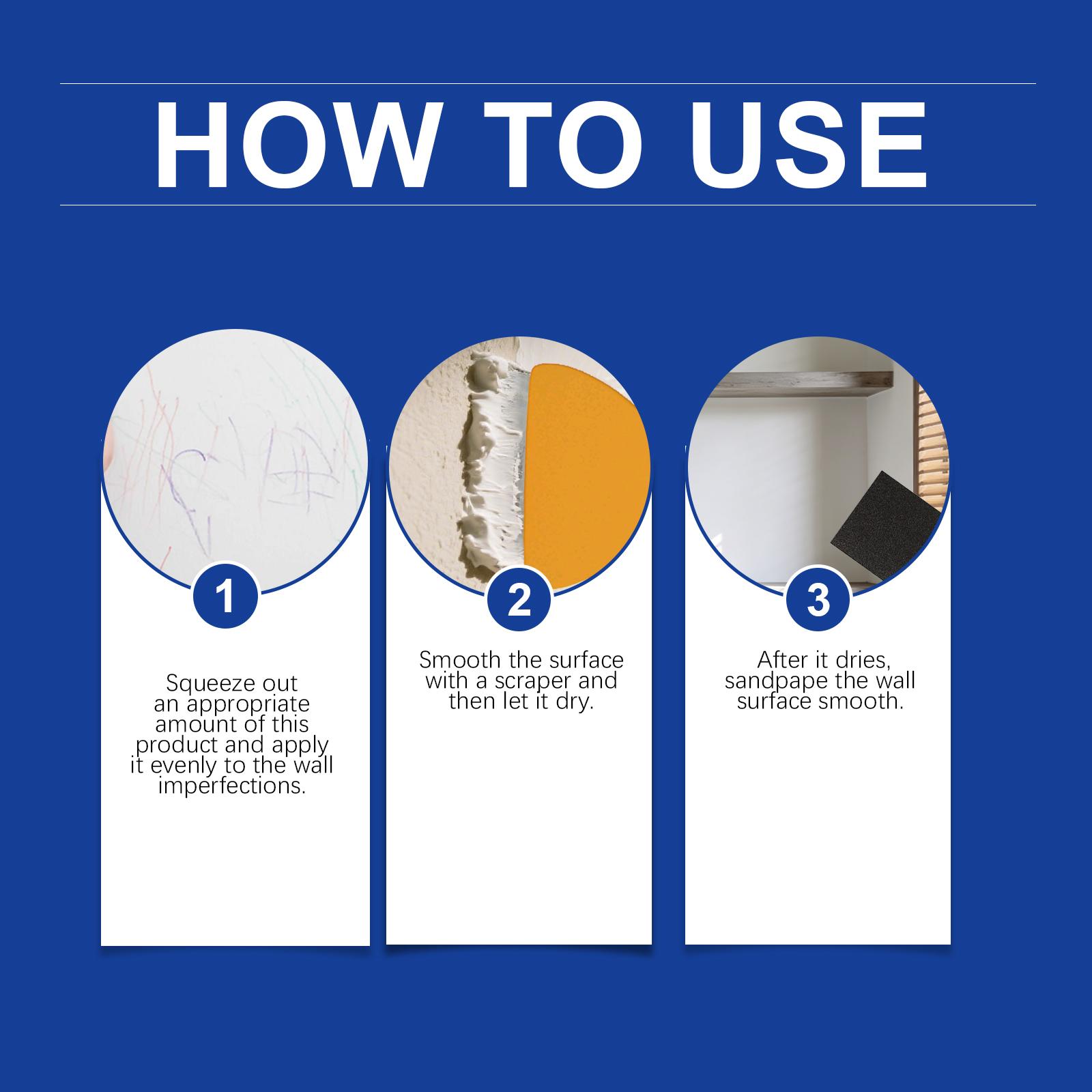 HOW TO USE

1

Squeeze out an appropriate amount of this product and apply it evenly to the wall imperfections.

2

Smooth the surface with a scraper and then let it dry.

3

After it dries, sandpape the wall surface smooth.