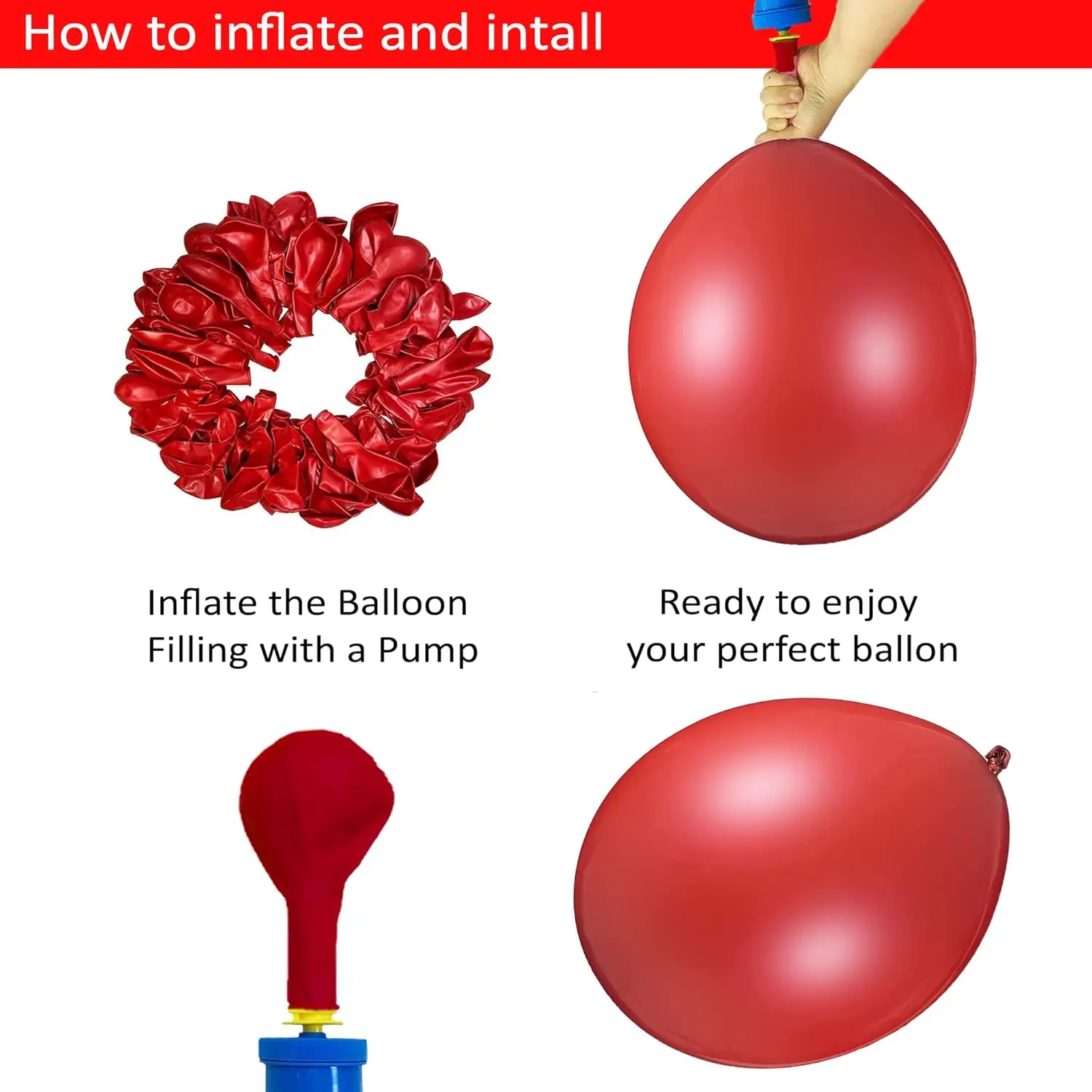 How to inflate and intall

Inflate the Balloon
Filling with a Pump

Ready to enjoy
your perfect ballon