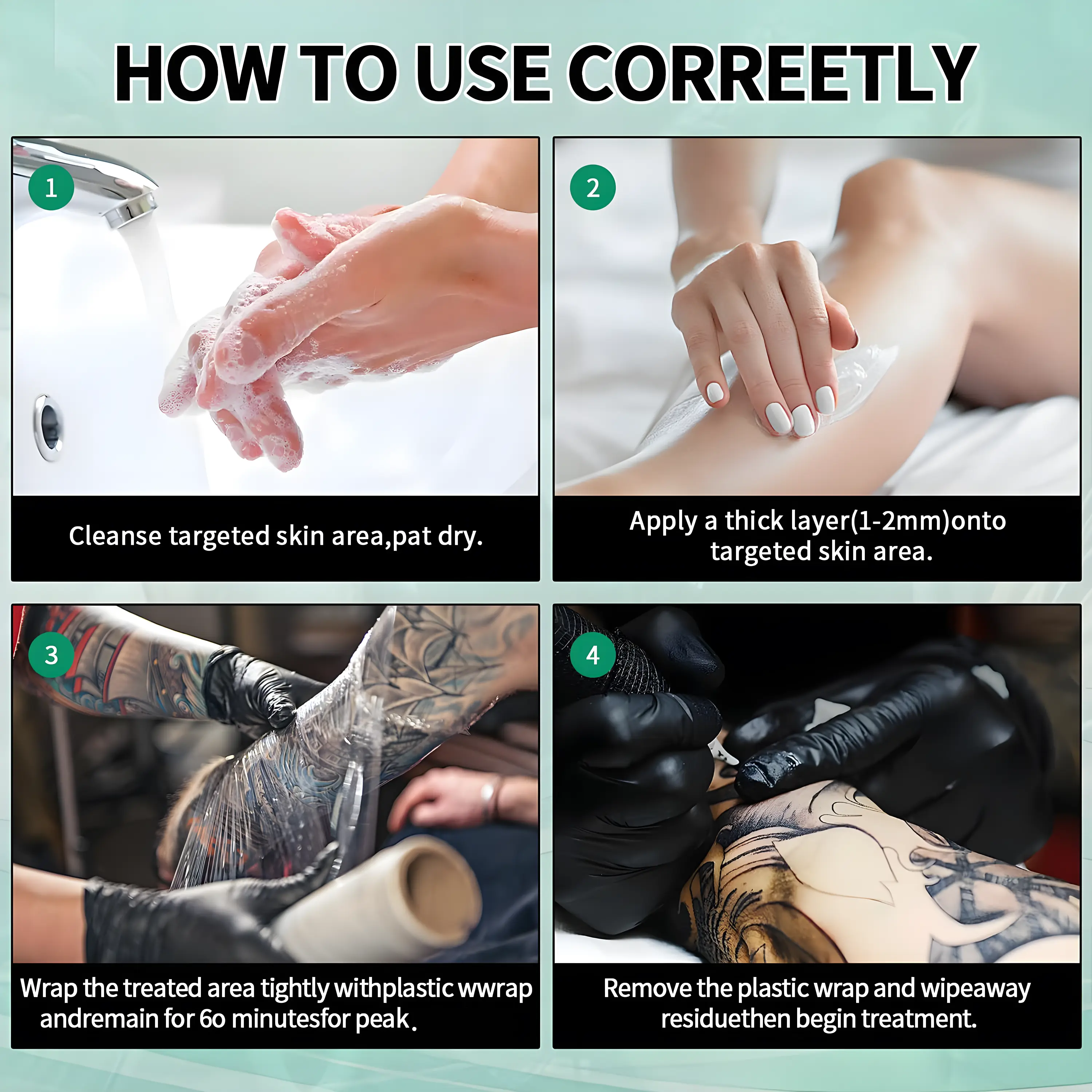 HOW TO USE CORREETLY

1

Cleanse targeted skin area,pat dry.

2

Apply a thick layer(1-2mm)onto targeted skin area.

3

Wrap the treated area tightly withplastic wwrap andremain for 6o minutesfor peak.

4

Remove the plastic wrap and wipeaway residuethen begin treatment.