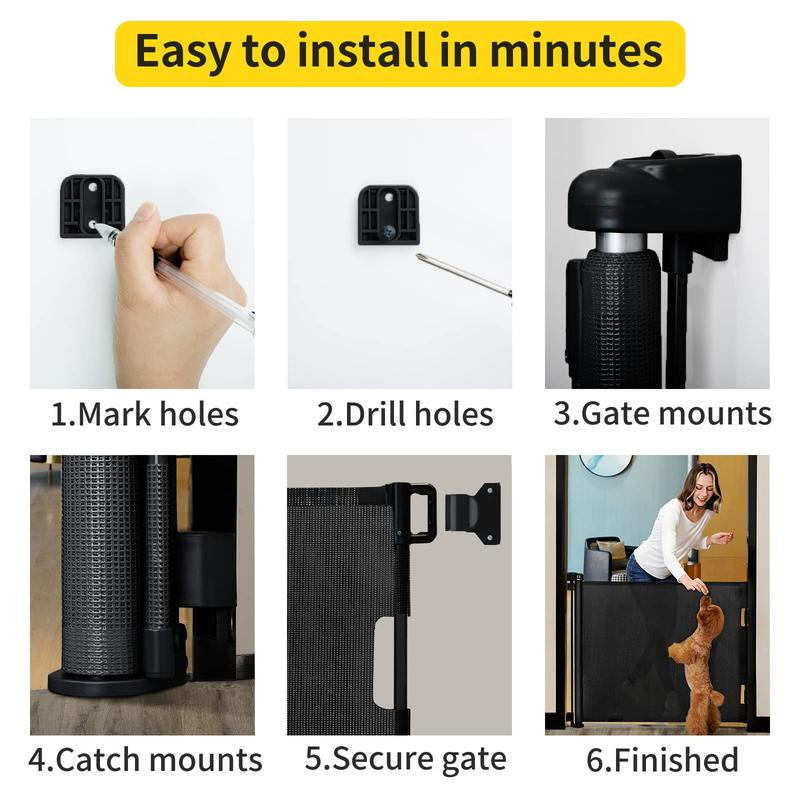 Easy to install in minutes

1.Mark holes

2.Drill holes

3.Gate mounts

4.Catch mounts

5.Secure gate

6.Finished