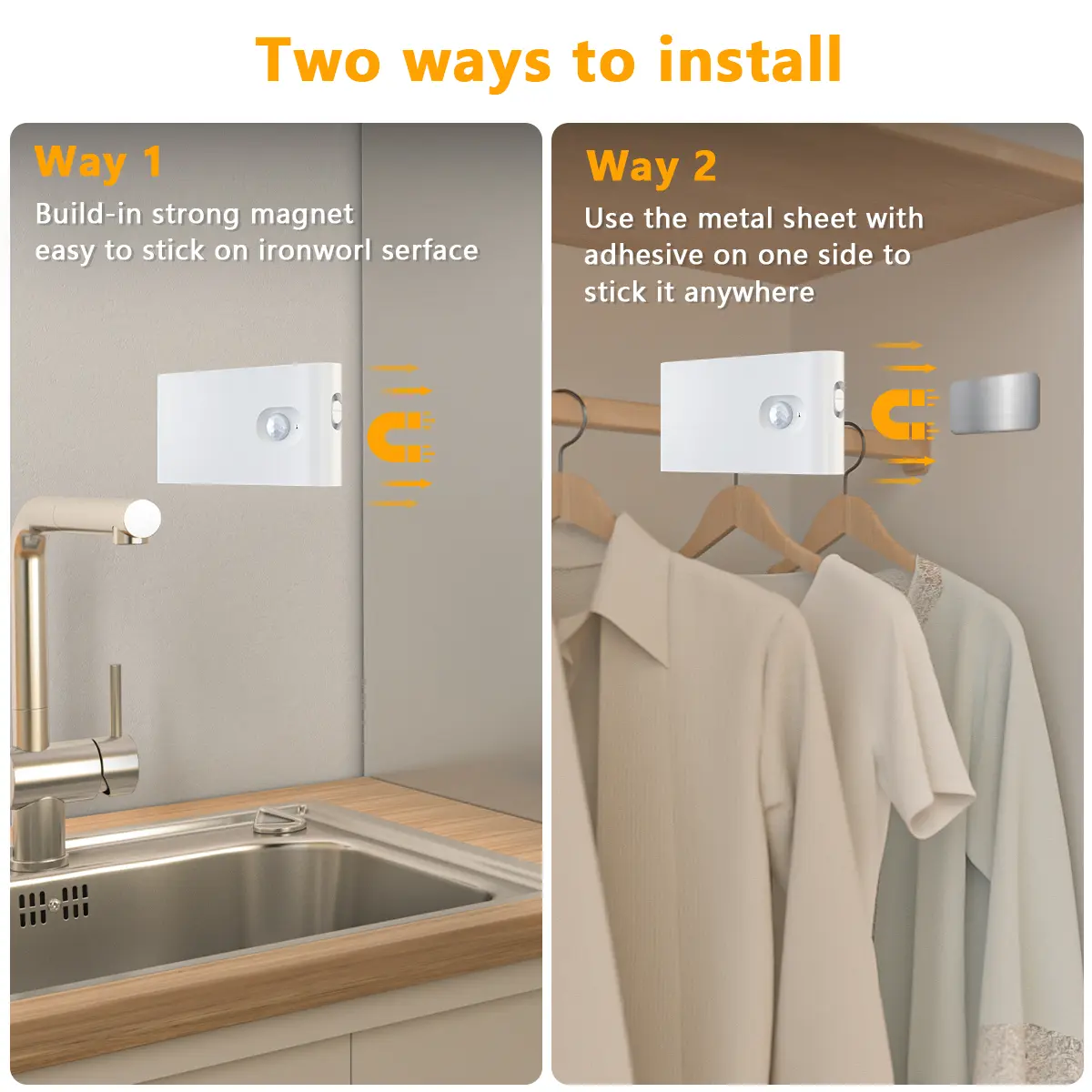 Two ways to install

Way 1

Build-in strong magnet easy to stick on ironworl serface

Way 2

Use the metal sheet with adhesive on one side to stick it anywhere