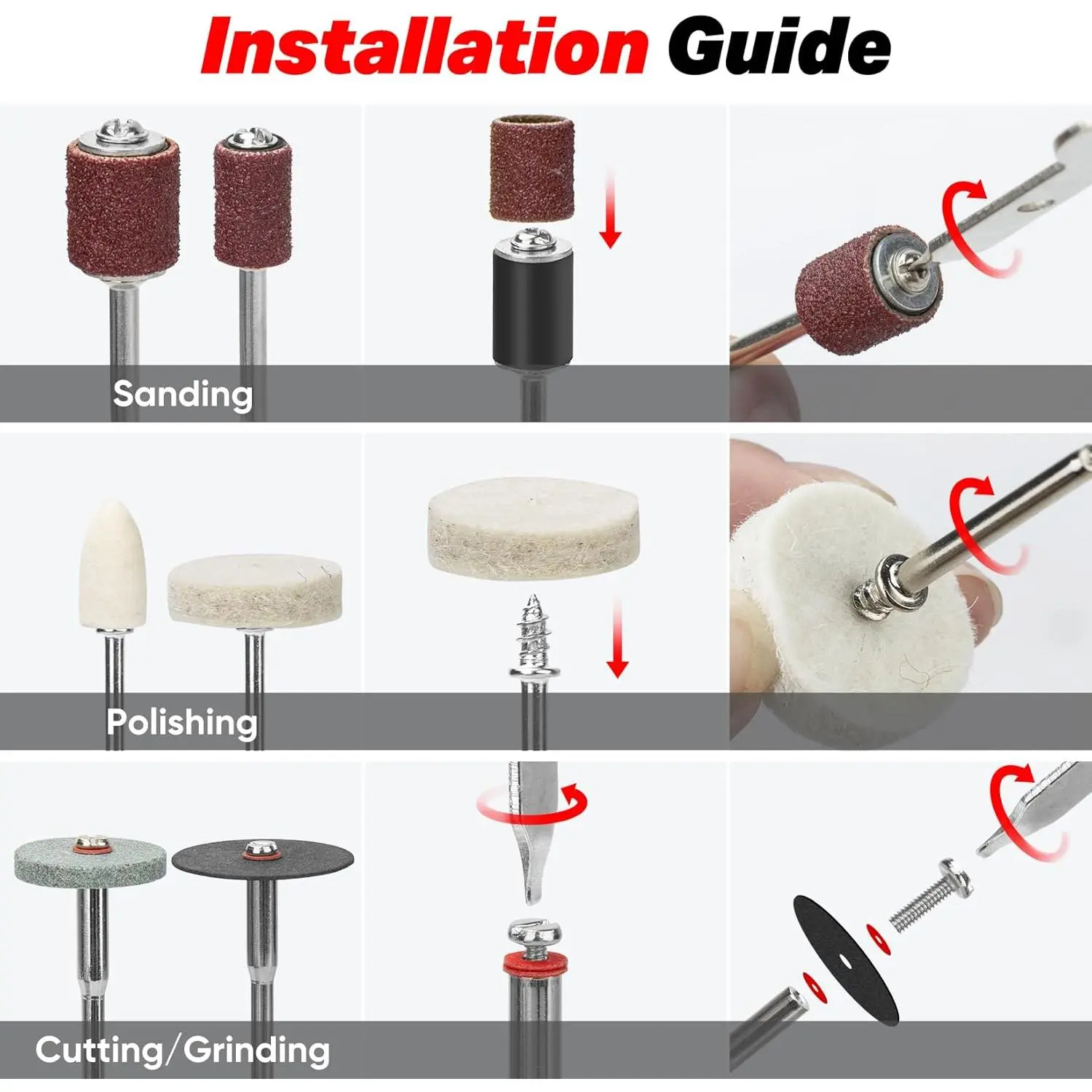 Installation Guide

Sanding

Polishing

Cutting/Grinding